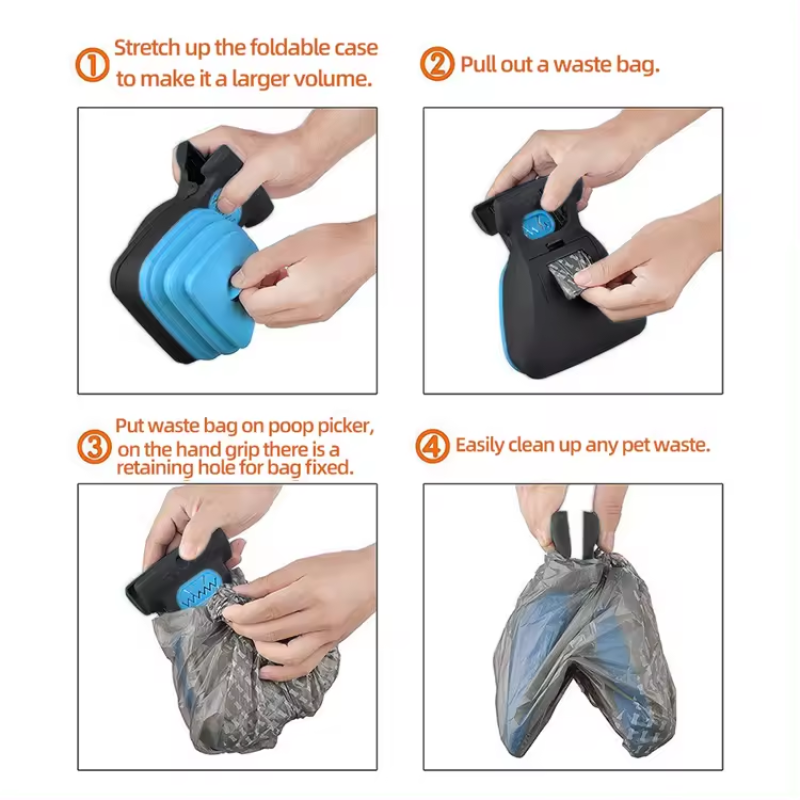 ① Stretch up the foldable case to make it a larger volume.

② Pull out a waste bag.

③ Put waste bag on poop picker, on the hand grip there is a retaining hole for bag fixed.

④ Easily clean up any pet waste.