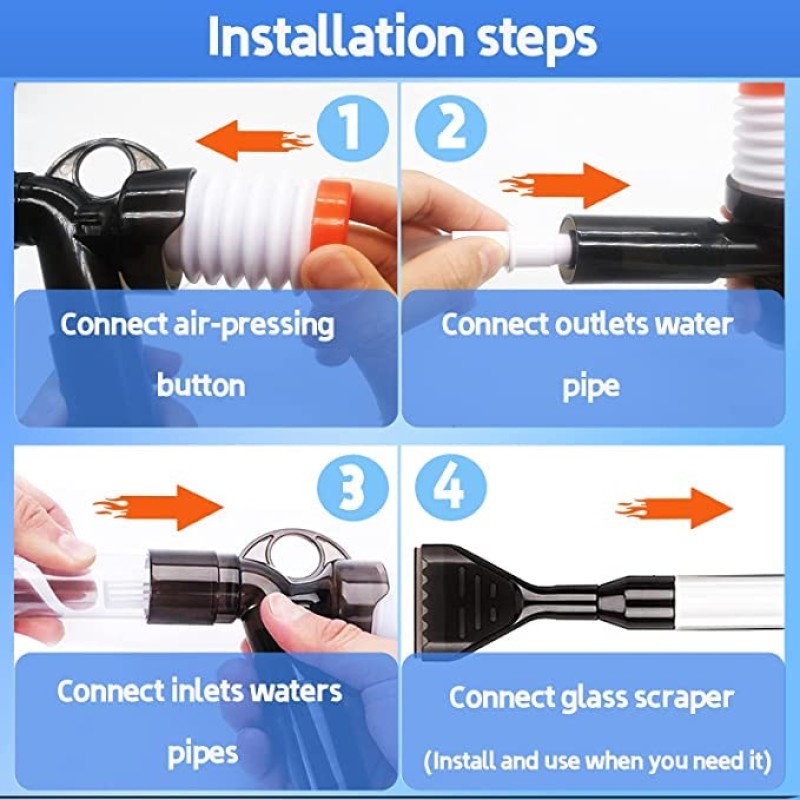 Installation steps

1

Connect air-pressing button

2

Connect outlets water pipe

3

Connect inlets waters pipes

4

Connect glass scraper

(Install and use when you need it)