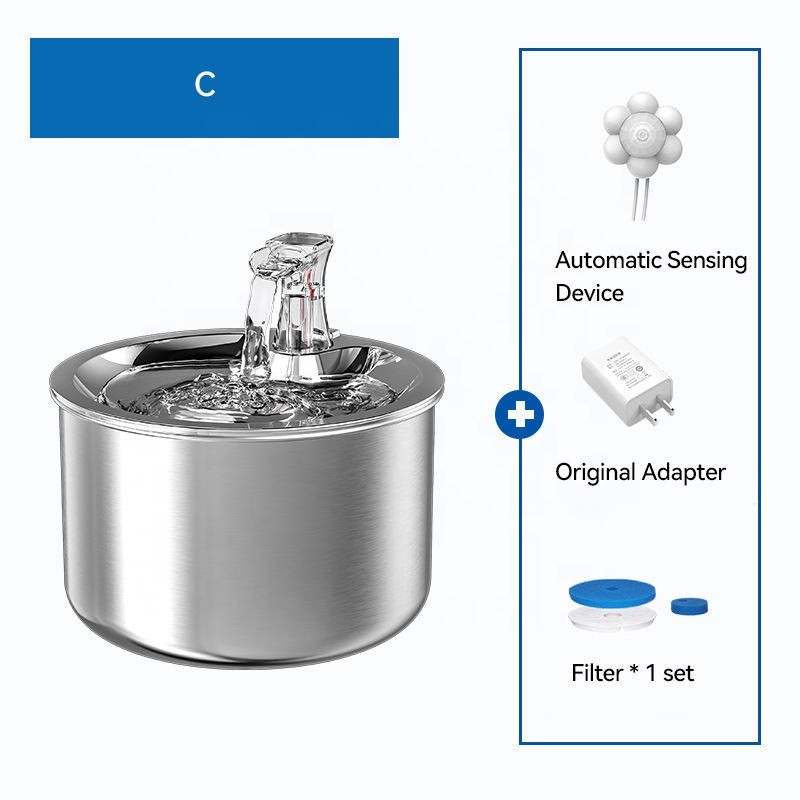 C

Automatic Sensing Device

Original Adapter

Filter * 1 set