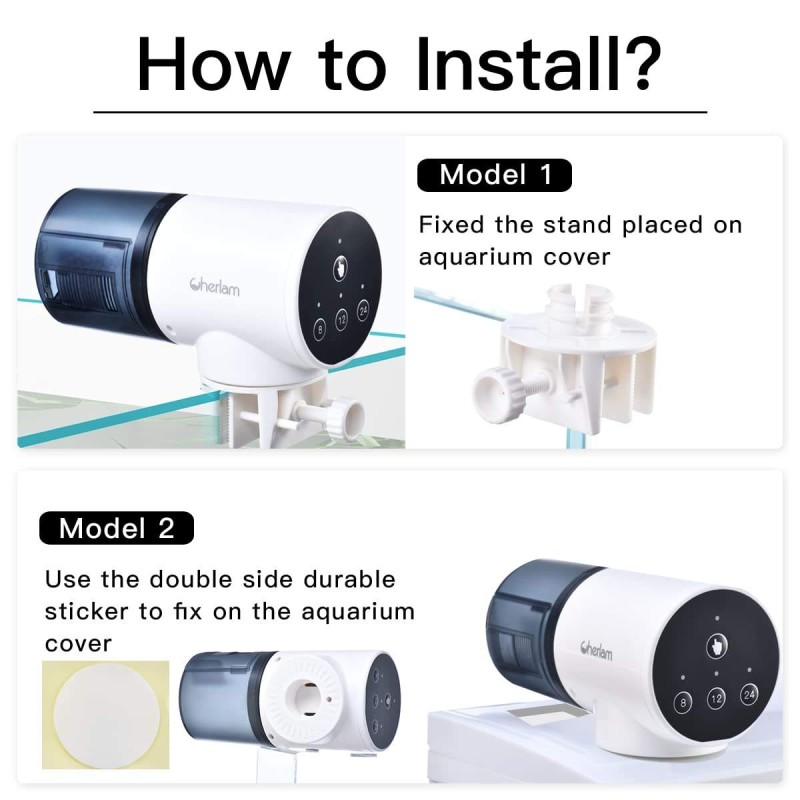 How to Install?

Cherlam

8 12 24

Model 1

Fixed the stand placed on aquarium cover

Model 2

Use the double side durable sticker to fix on the aquarium cover

Cherlam

8 12 24