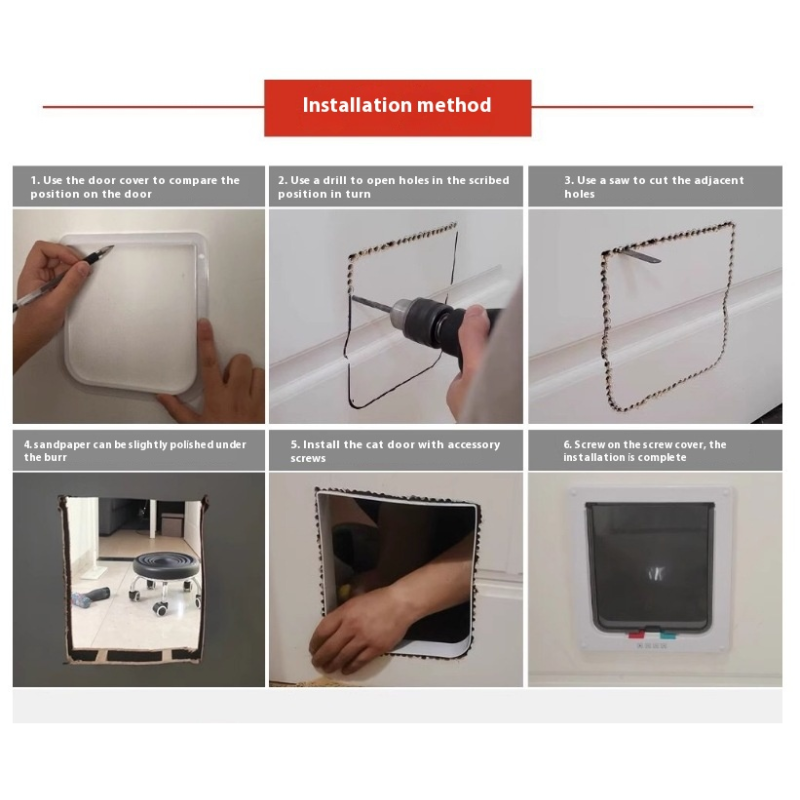 Installation method

1. Use the door cover to compare the position on the door

2. Use a drill to open holes in the scribed position in turn

3. Use a saw to cut the adjacent holes

4. sandpaper can be slightly polished under the burr

5. Install the cat door with accessory screws

6. Screw on the screw cover, the installation is complete