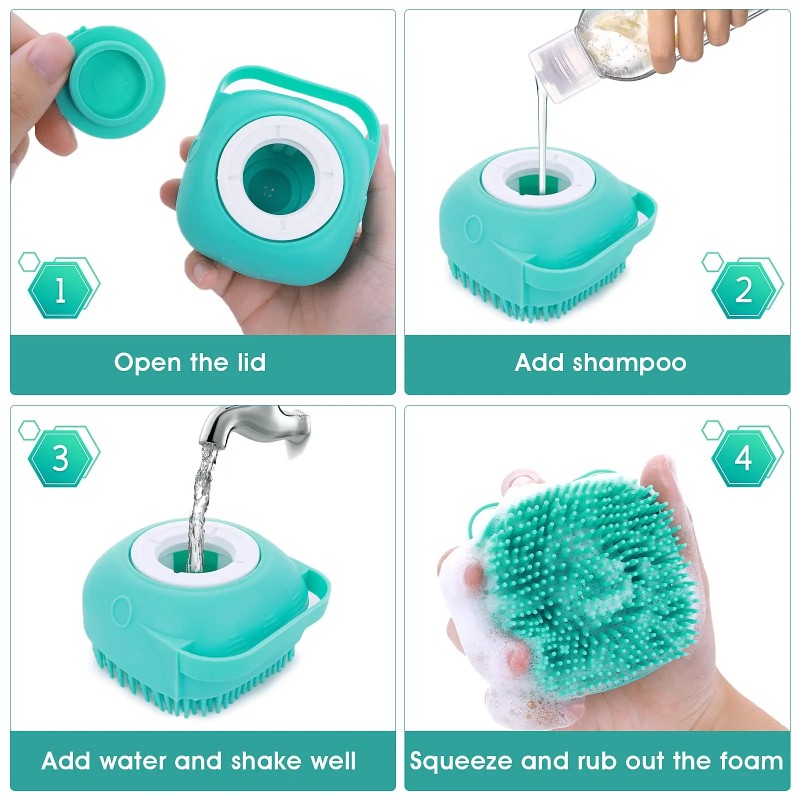 1

Open the lid

2

Add shampoo

3

Add water and shake well

4

Squeeze and rub out the foam