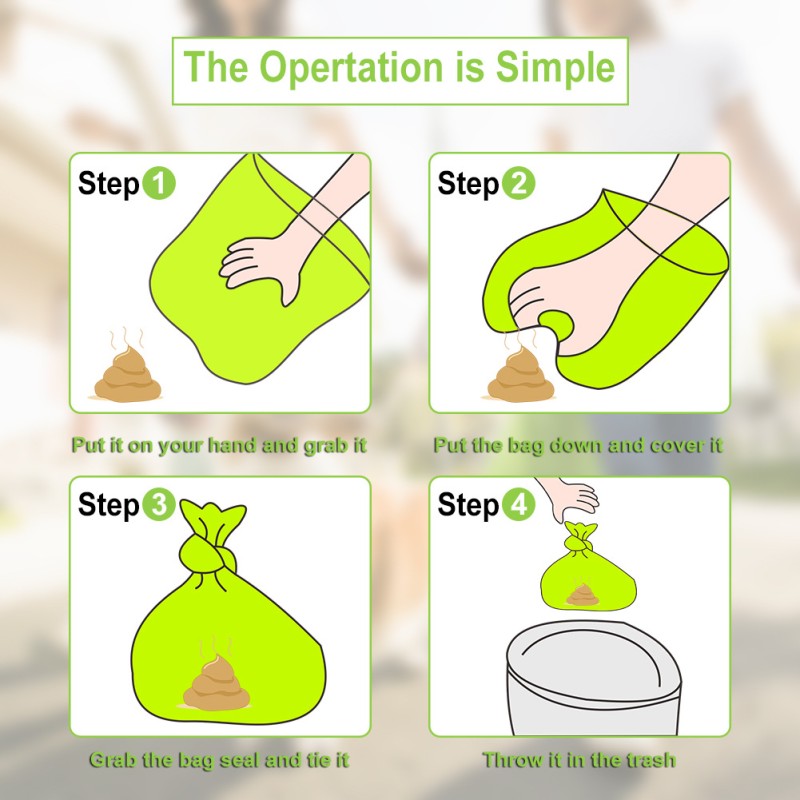 The Opertation is Simple

Step 1

Put it on your hand and grab it

Step 2

Put the bag down and cover it

Step 3

Grab the bag seal and tie it

Step 4

Throw it in the trash