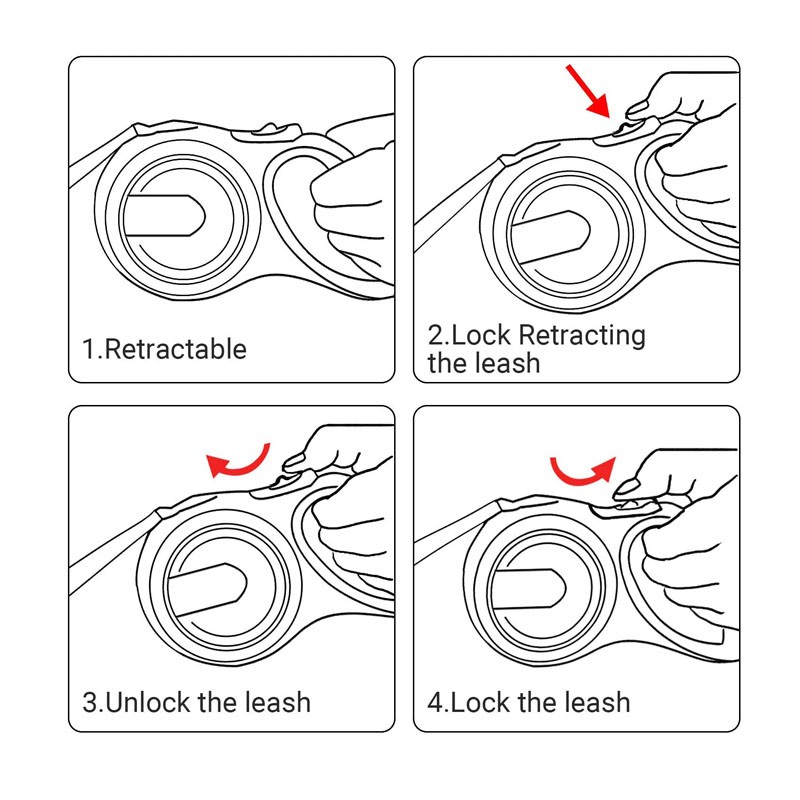 1.Retractable

2.Lock Retracting the leash

3.Unlock the leash

4.Lock the leash