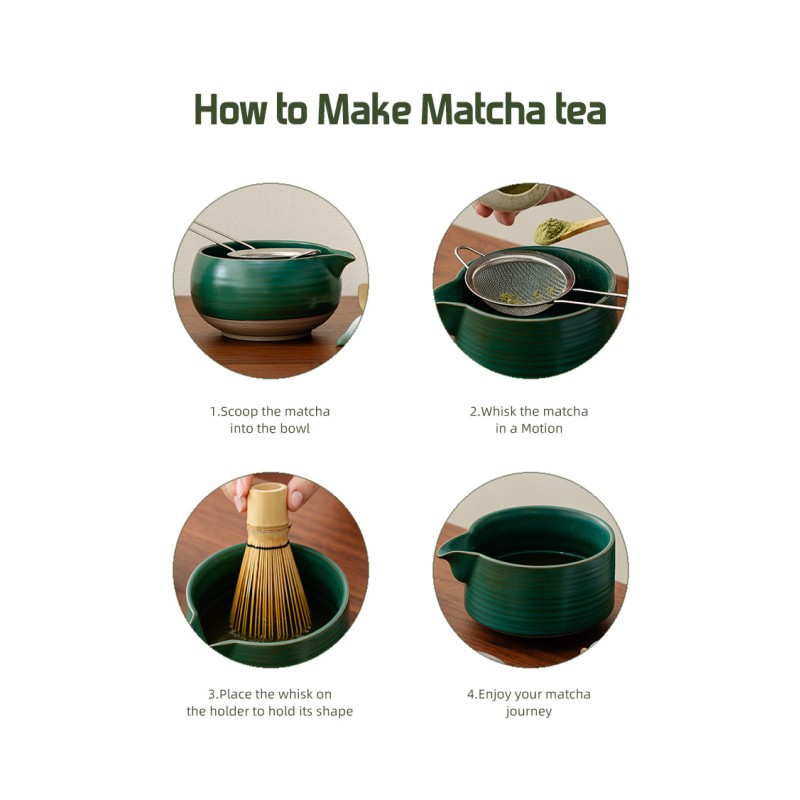 How to Make Matcha tea

1.Scoop the matcha into the bowl

2.Whisk the matcha in a Motion

3.Place the whisk on the holder to hold its shape

4.Enjoy your matcha journey