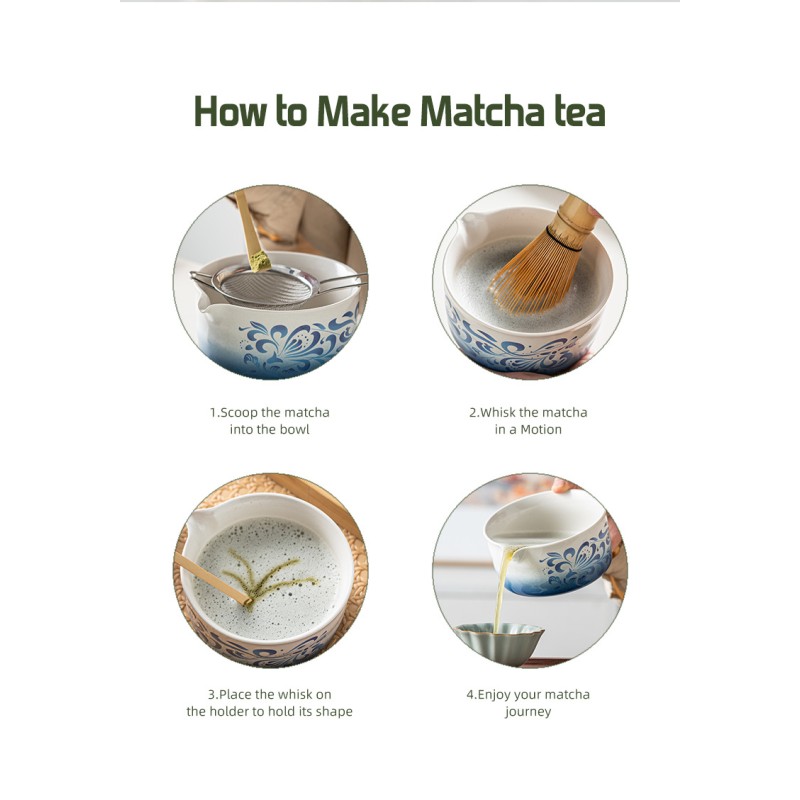 How to Make Matcha tea

1.Scoop the matcha into the bowl

2.Whisk the matcha in a Motion

3.Place the whisk on the holder to hold its shape

4.Enjoy your matcha journey