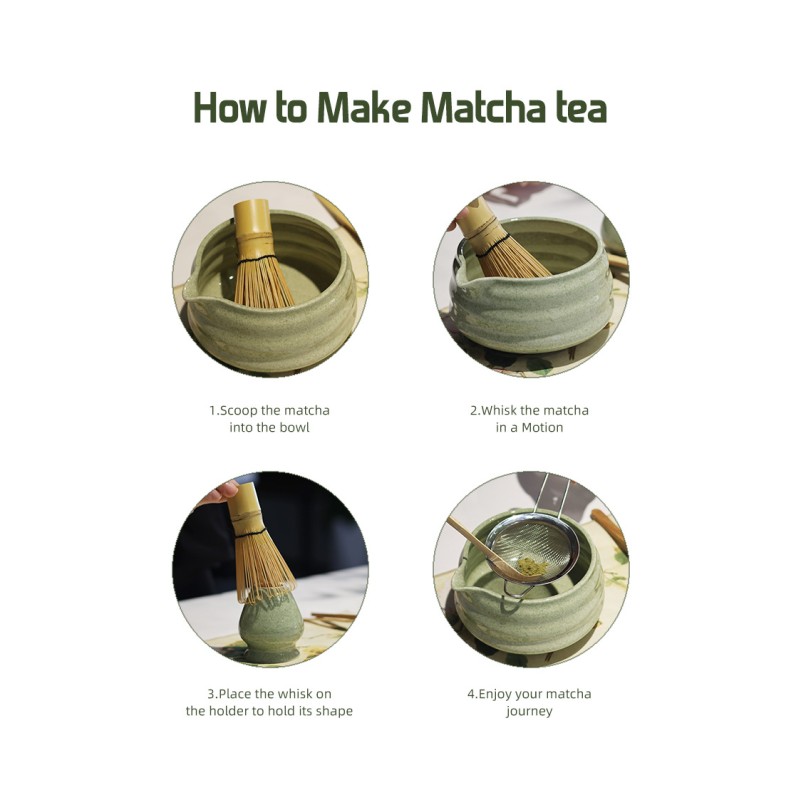 How to Make Matcha tea

1.Scoop the matcha into the bowl

2.Whisk the matcha in a Motion

3.Place the whisk on the holder to hold its shape

4.Enjoy your matcha journey