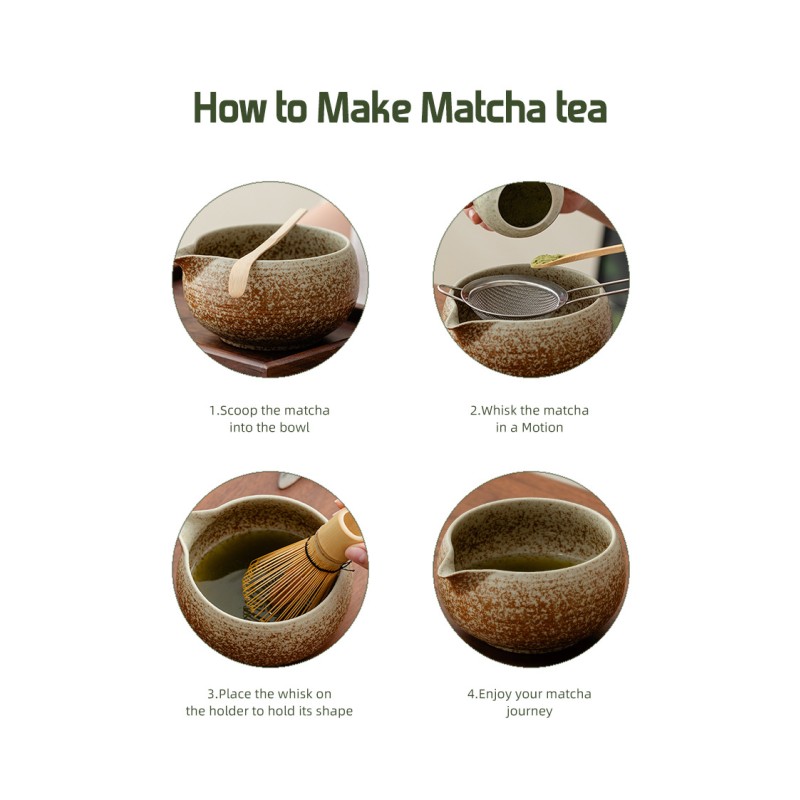 How to Make Matcha tea

1.Scoop the matcha into the bowl

2.Whisk the matcha in a Motion

3.Place the whisk on the holder to hold its shape

4.Enjoy your matcha journey