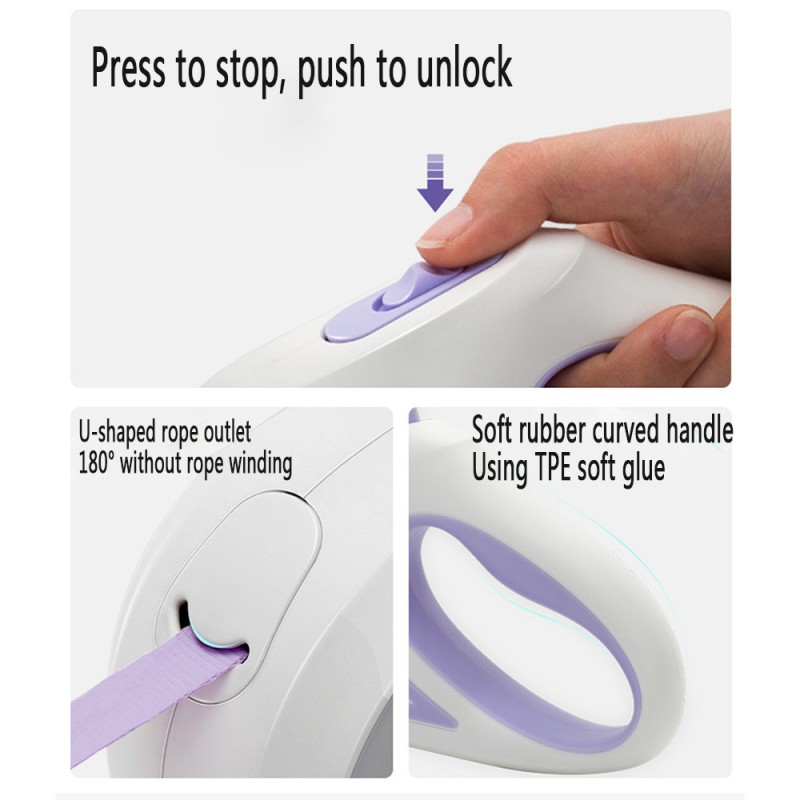 Press to stop, push to unlock

U-shaped rope outlet
180° without rope winding

Soft rubber curved handle
Using TPE soft glue