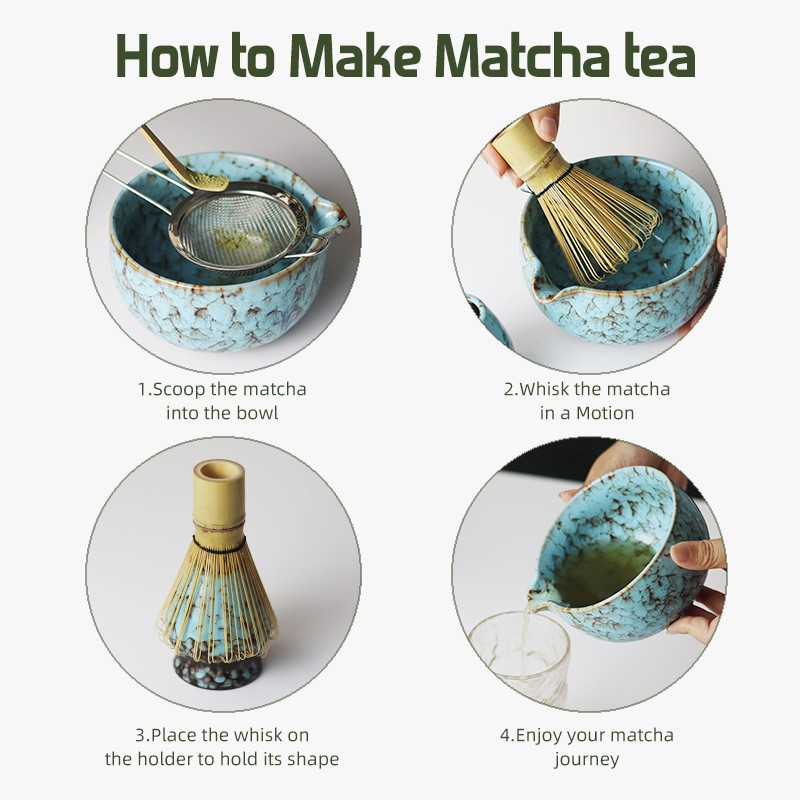 How to Make Matcha tea

1.Scoop the matcha into the bowl

2.Whisk the matcha in a Motion

3.Place the whisk on the holder to hold its shape

4.Enjoy your matcha journey