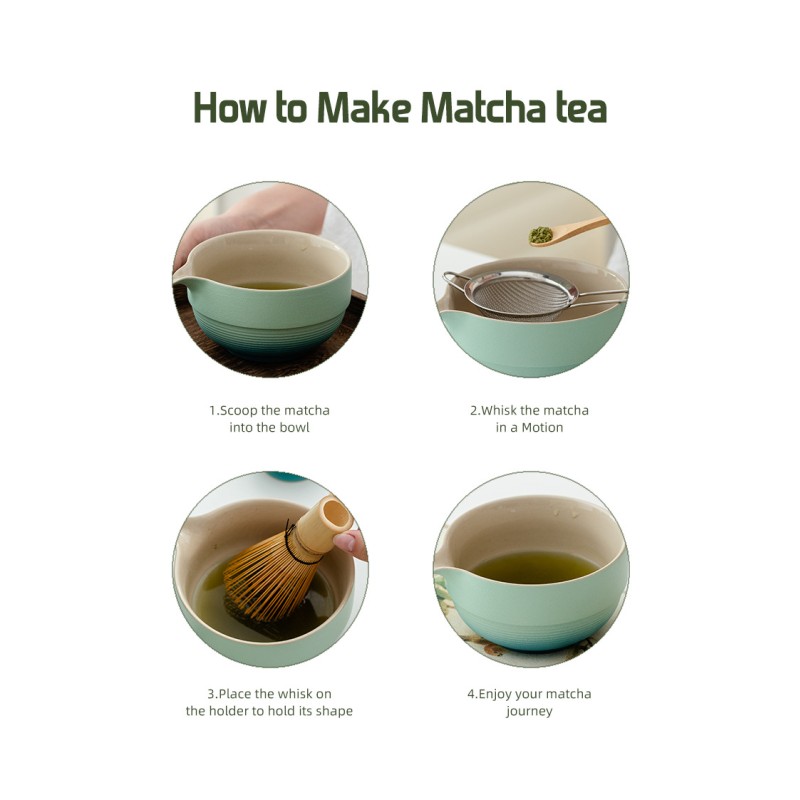 How to Make Matcha tea

1.Scoop the matcha into the bowl

2.Whisk the matcha in a Motion

3.Place the whisk on the holder to hold its shape

4.Enjoy your matcha journey