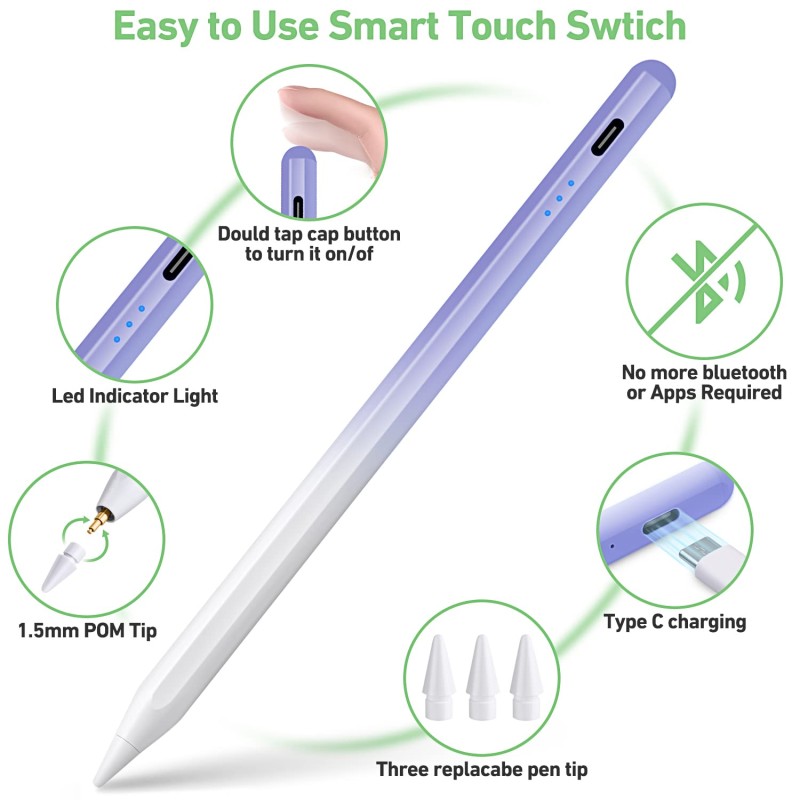 Easy to Use Smart Touch Swtich

Dould tap cap button to turn it on/of

Led Indicator Light

No more bluetooth or Apps Required

1.5mm POM Tip

Type C charging

Three replacabe pen tip