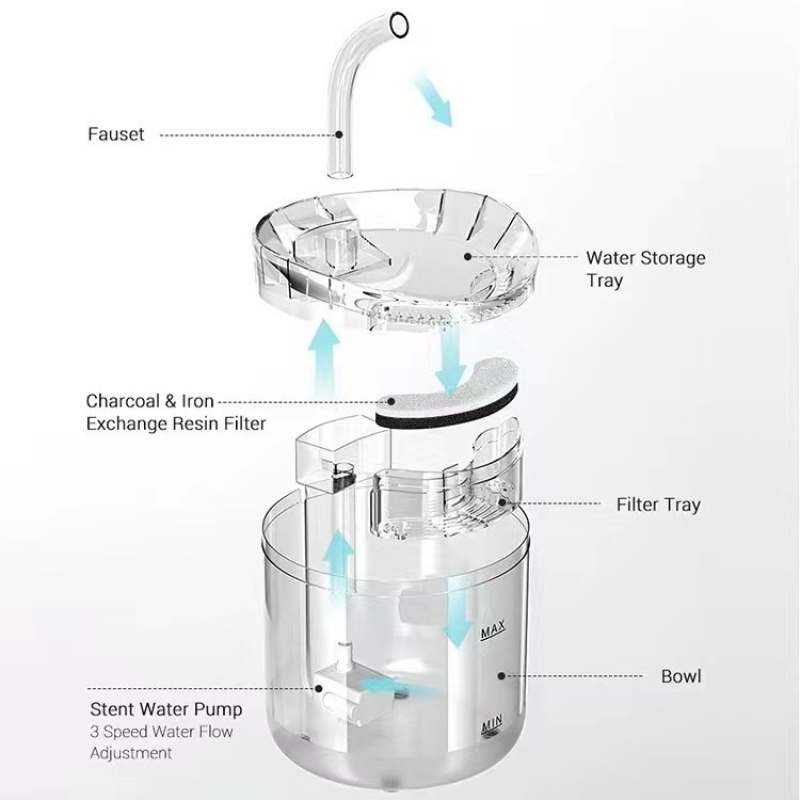 Fauset

Water Storage Tray

Charcoal & Iron Exchange Resin Filter

Filter Tray

MAX

Bowl

MIN

Stent Water Pump
3 Speed Water Flow Adjustment