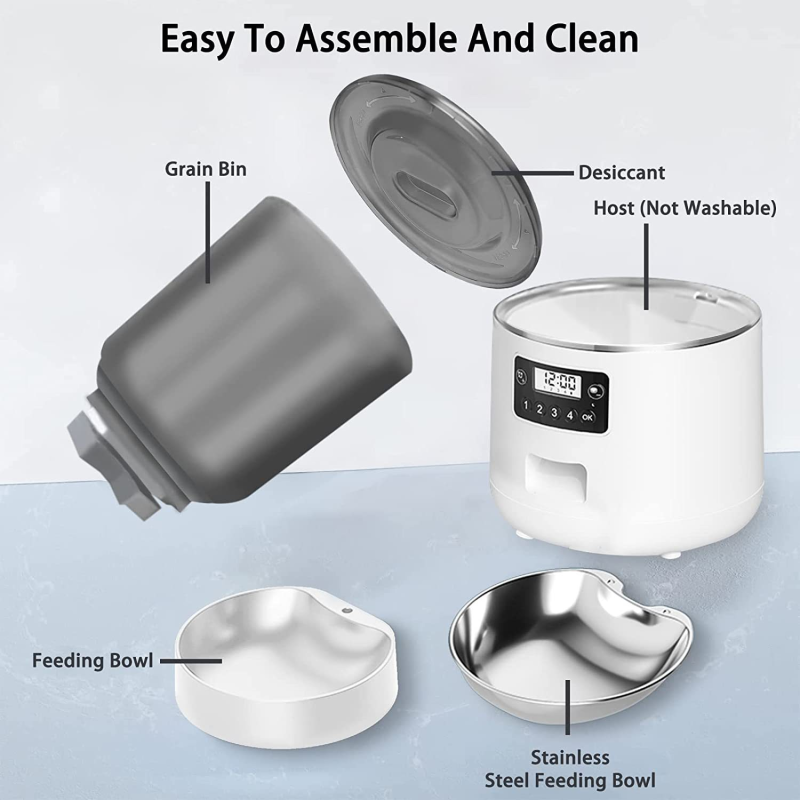 Easy To Assemble And Clean

Grain Bin

Desiccant

Host (Not Washable)

12:00

1 2 3 4 OK

Feeding Bowl

Stainless Steel Feeding Bowl