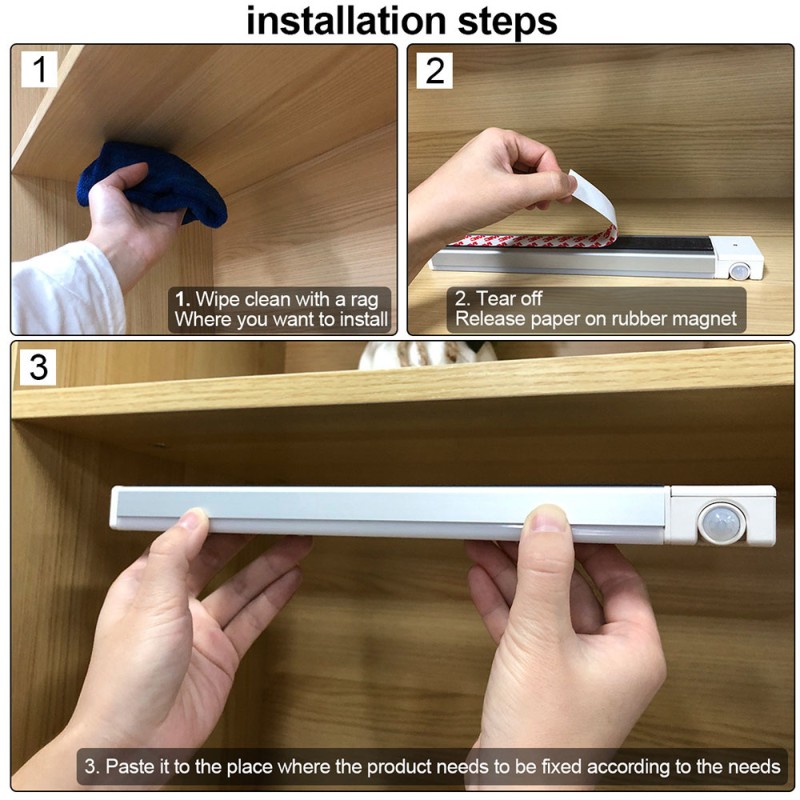 installation steps

1

1. Wipe clean with a rag
Where you want to install

2

2. Tear off
Release paper on rubber magnet

3

3. Paste it to the place where the product needs to be fixed according to the needs