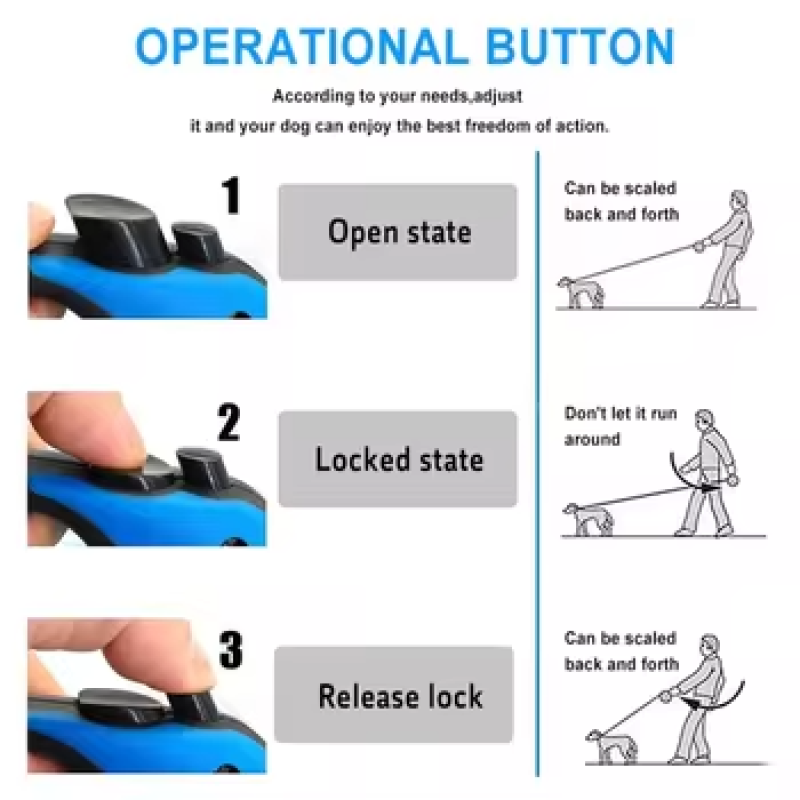 OPERATIONAL BUTTON

According to your needs,adjust it and your dog can enjoy the best freedom of action.

1

Open state

Can be scaled back and forth

2

Locked state

Don't let it run around

3

Release lock

Can be scaled back and forth