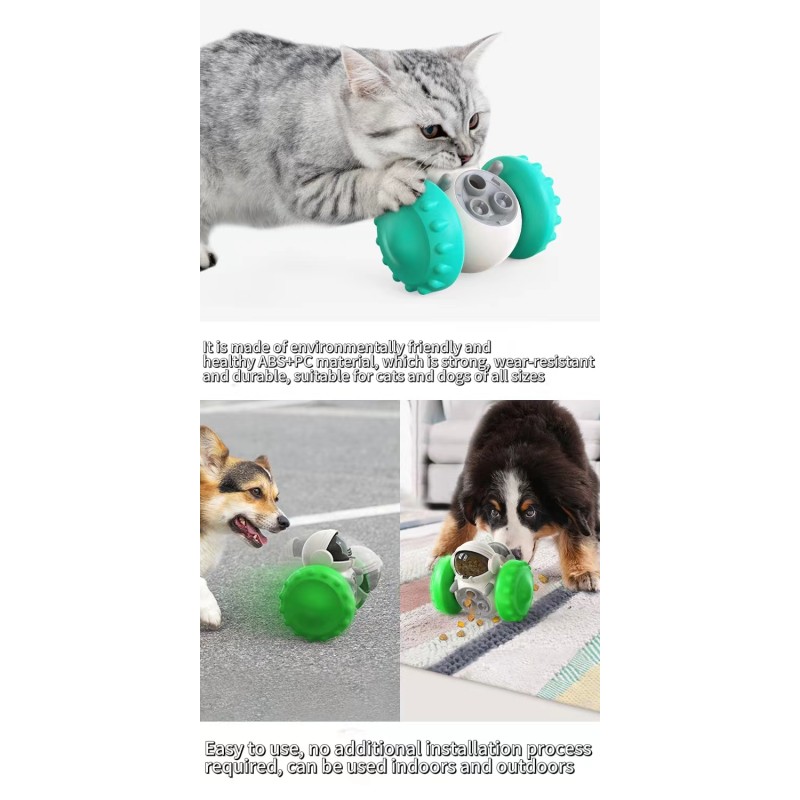 It is made of environmentally friendly and healthy ABS+PC material, which is strong, wear-resistant and durable, suitable for cats and dogs of all sizes

Easy to use, no additional installation process required, can be used indoors and outdoors