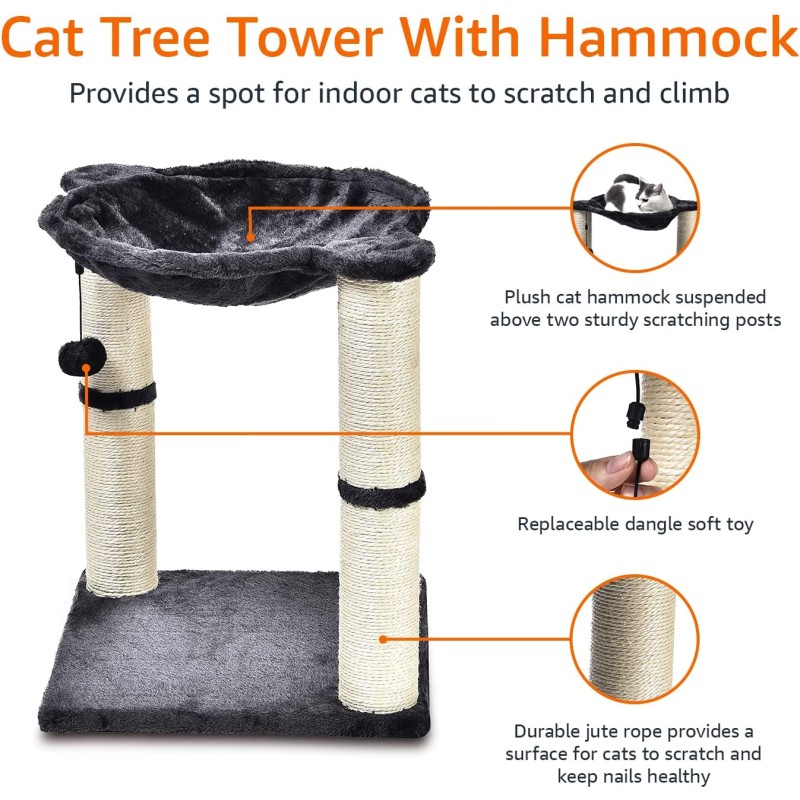 Cat Tree Tower With Hammock

Provides a spot for indoor cats to scratch and climb

Plush cat hammock suspended above two sturdy scratching posts

Replaceable dangle soft toy

Durable jute rope provides a surface for cats to scratch and keep nails healthy