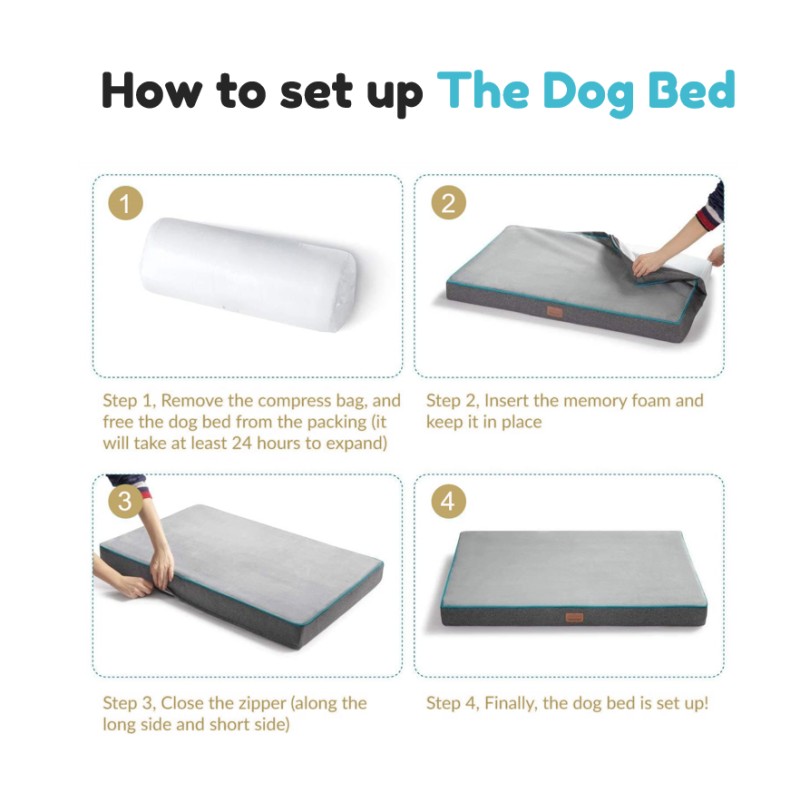 How to set up The Dog Bed

1

Step 1, Remove the compress bag, and free the dog bed from the packing (it will take at least 24 hours to expand)

2

Step 2, Insert the memory foam and keep it in place

3

Step 3, Close the zipper (along the long side and short side)

4

Step 4, Finally, the dog bed is set up!