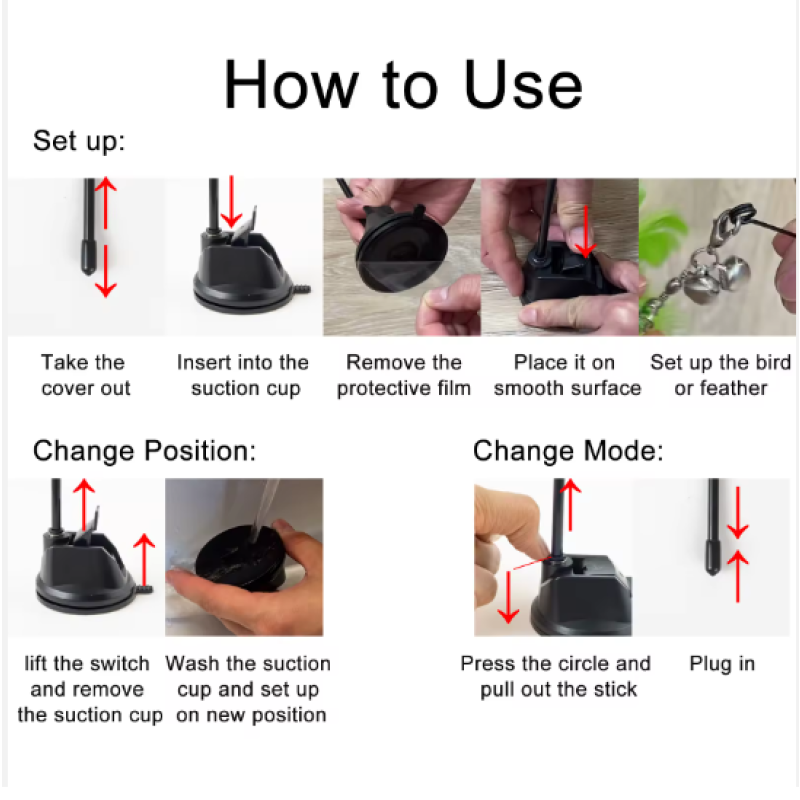 How to Use

Set up:

Take the cover out

Insert into the suction cup

Remove the protective film

Place it on smooth surface

Set up the bird or feather

Change Position:

lift the switch and remove the suction cup

Wash the suction cup and set up on new position

Change Mode:

Press the circle and pull out the stick

Plug in