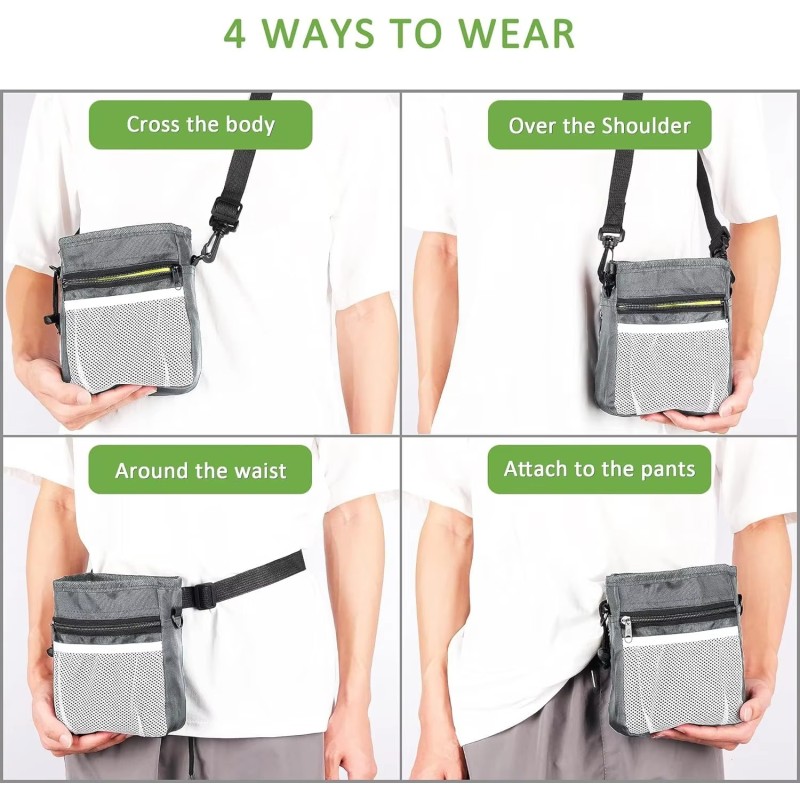 4 WAYS TO WEAR

Cross the body

Over the Shoulder

Around the waist

Attach to the pants