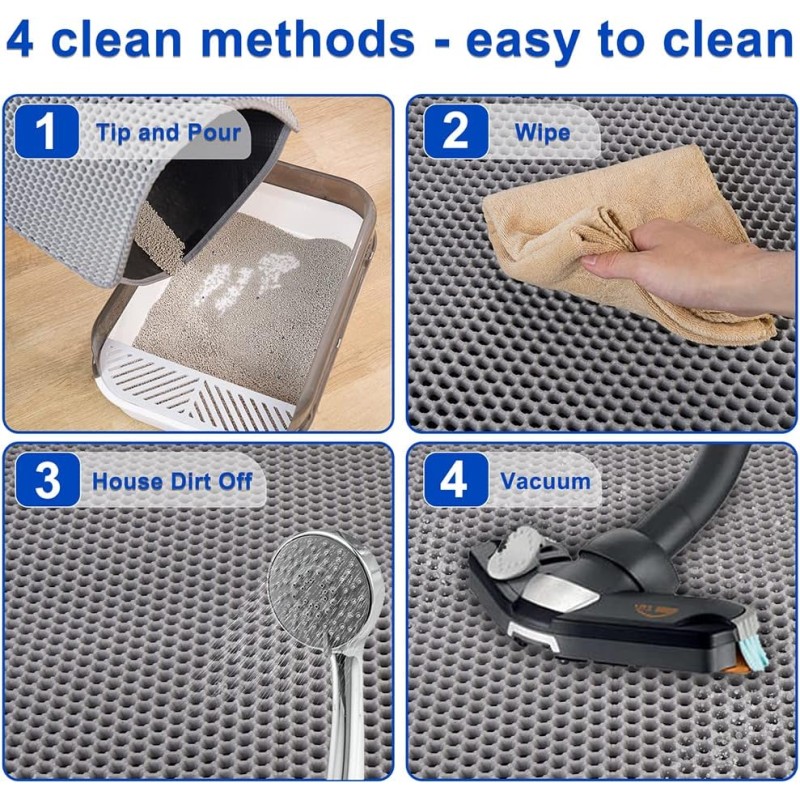 4 clean methods - easy to clean

1 Tip and Pour

2 Wipe

3 House Dirt Off

4 Vacuum