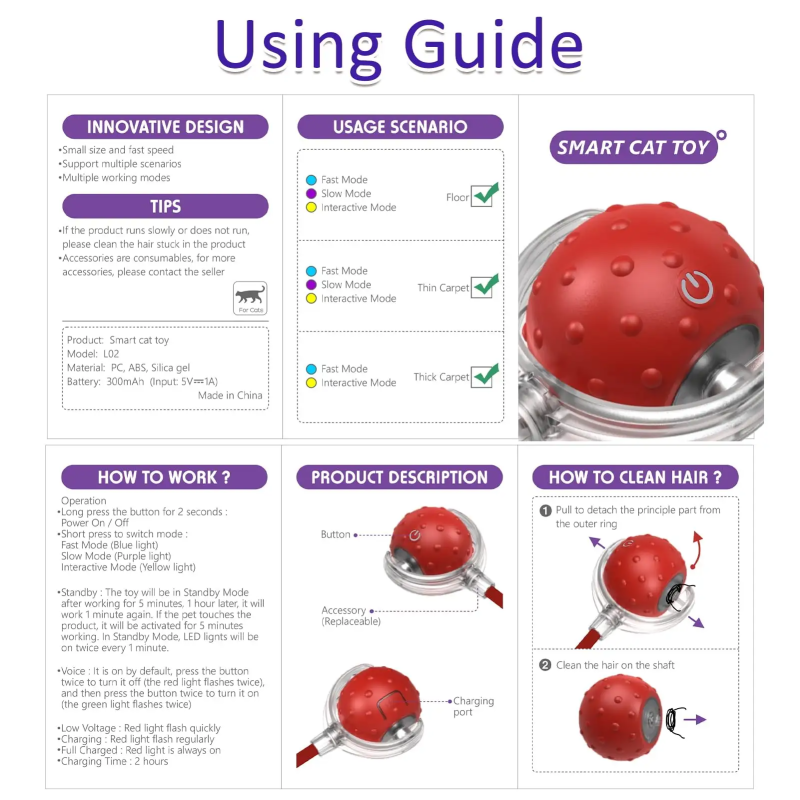 Using Guide

INNOVATIVE DESIGN

•Small size and fast speed
•Support multiple scenarios
•Multiple working modes

TIPS

•If the product runs slowly or does not run, please clean the hair stuck in the product
•Accessories are consumables, for more accessories, please contact the seller

For Cats

Product: Smart cat toy
Model: L02
Material: PC, ABS, Silica gel
Battery: 300mAh (Input: 5V⎓1A)
Made in China

USAGE SCENARIO

Fast Mode
Slow Mode
Interactive Mode
Floor

Fast Mode
Slow Mode
Interactive Mode
Thin Carpet

Fast Mode
Interactive Mode
Thick Carpet

SMART CAT TOY

HOW TO WORK ?

Operation
•Long press the button for 2 seconds : Power On / Off
•Short press to switch mode :
Fast Mode (Blue light)
Slow Mode (Purple light)
Interactive Mode (Yellow light)

•Standby : The toy will be in Standby Mode after working for 5 minutes, 1 hour later, it will work 1 minute again. If the pet touches the product, it will be activated for 5 minutes working. In Standby Mode, LED lights will be on twice every 1 minute.

•Voice : It is on by default, press the button twice to turn it off (the red light flashes twice), and then press the button twice to turn it on (the green light flashes twice)

•Low Voltage : Red light flash quickly
•Charging : Red light flash regularly
•Full Charged : Red light is always on
•Charging Time : 2 hours

PRODUCT DESCRIPTION

Button
Accessory (Replaceable)
Charging port

HOW TO CLEAN HAIR ?

1 Pull to detach the principle part from the outer ring

2 Clean the hair on the shaft