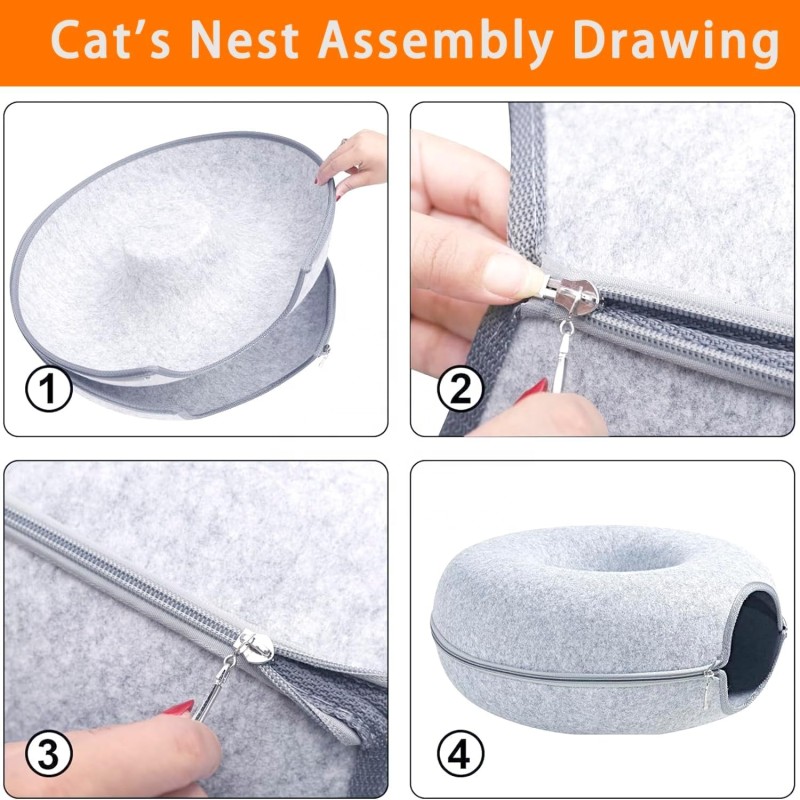 Cat's Nest Assembly Drawing

1

2

3

4