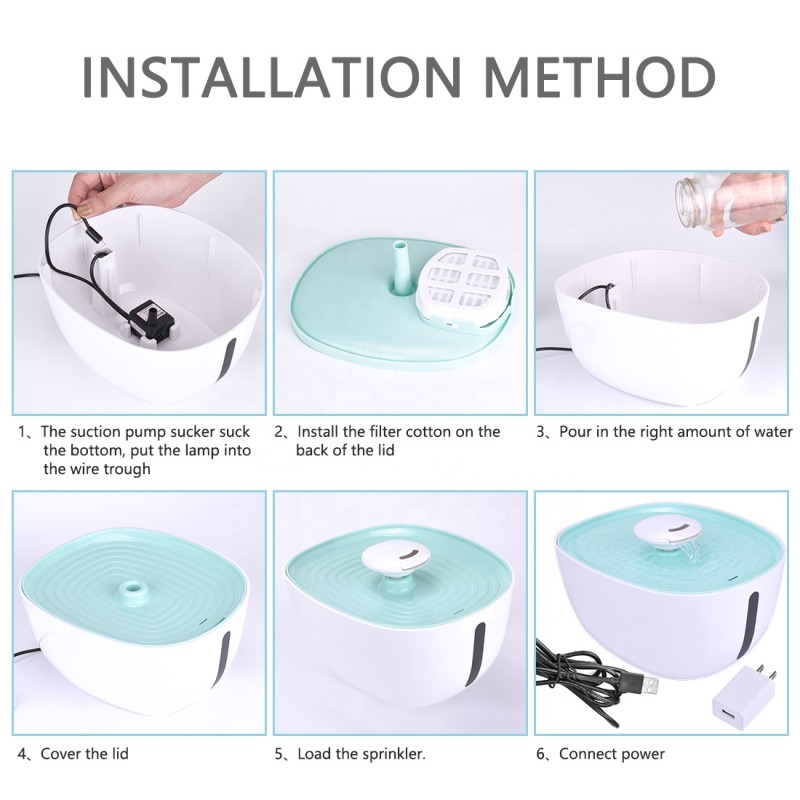 INSTALLATION METHOD

1、The suction pump sucker suck the bottom, put the lamp into the wire trough

2、Install the filter cotton on the back of the lid

3、Pour in the right amount of water

4、Cover the lid

5、Load the sprinkler.

6、Connect power