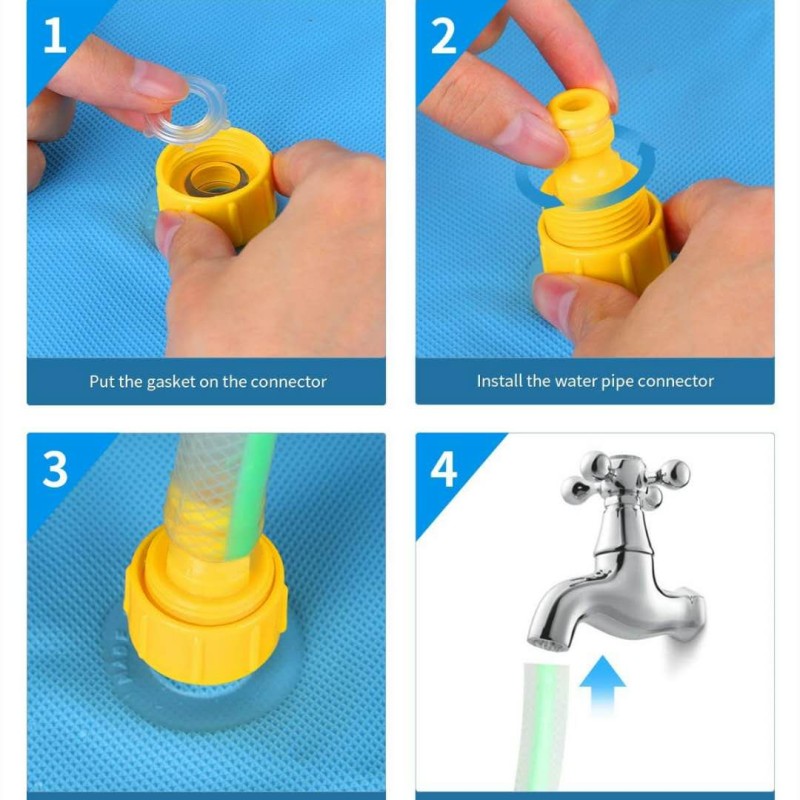 1

Put the gasket on the connector

2

Install the water pipe connector

3

4