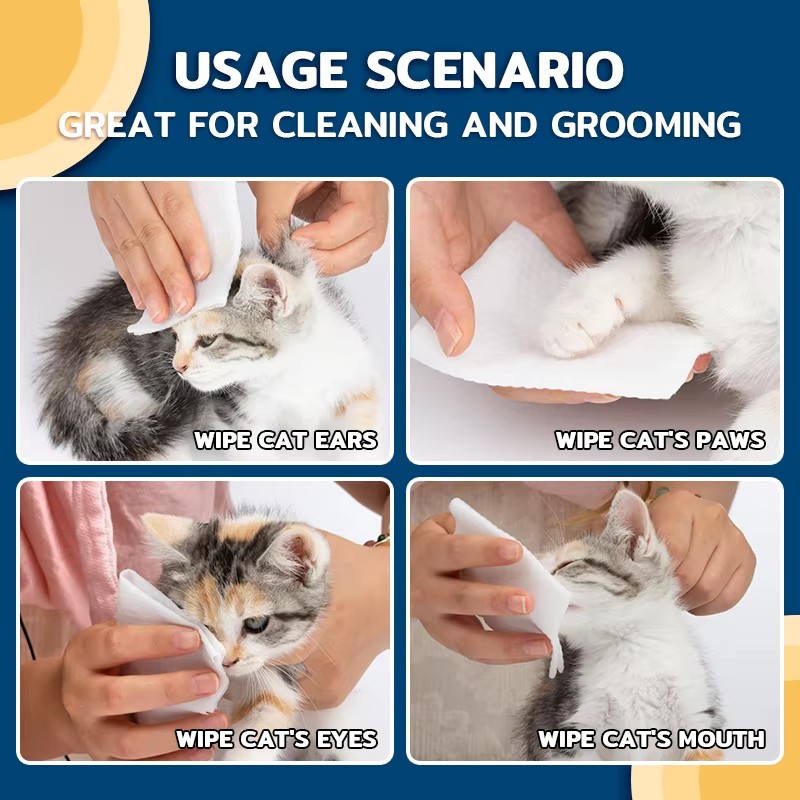 USAGE SCENARIO
GREAT FOR CLEANING AND GROOMING

WIPE CAT EARS

WIPE CAT'S PAWS

WIPE CAT'S EYES

WIPE CAT'S MOUTH