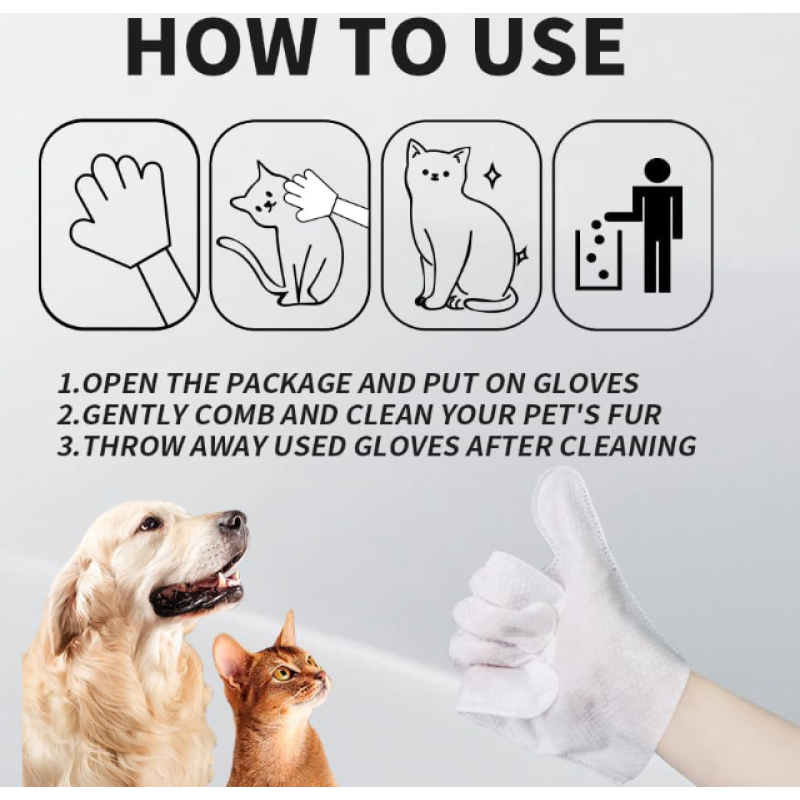 HOW TO USE

1.OPEN THE PACKAGE AND PUT ON GLOVES
2.GENTLY COMB AND CLEAN YOUR PET'S FUR
3.THROW AWAY USED GLOVES AFTER CLEANING