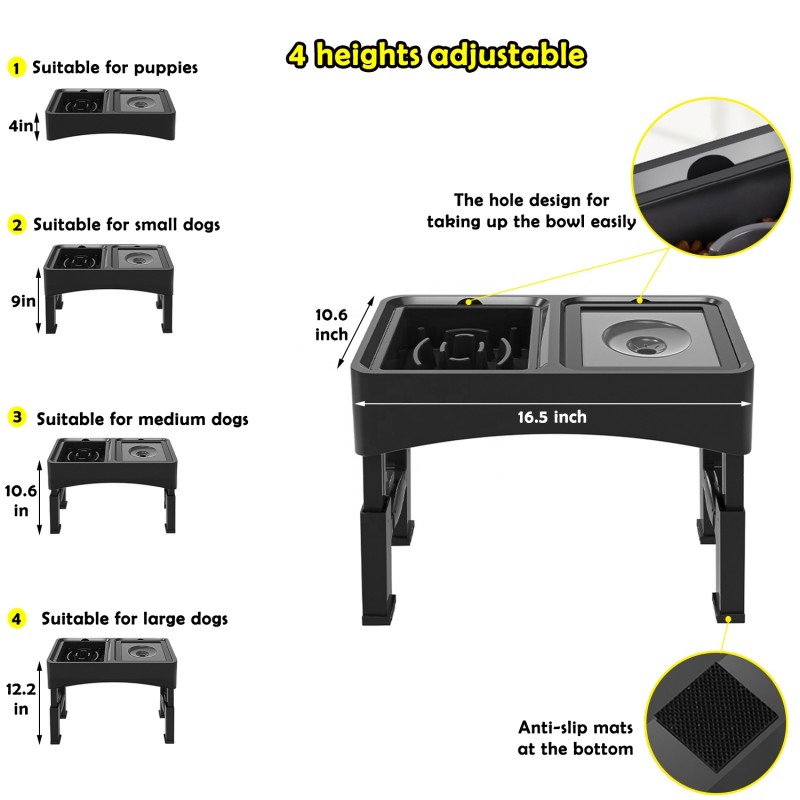 4 heights adjustable

1 Suitable for puppies

4in

2 Suitable for small dogs

9in

3 Suitable for medium dogs

10.6 in

4 Suitable for large dogs

12.2 in

The hole design for taking up the bowl easily

10.6 inch

16.5 inch

Anti-slip mats at the bottom