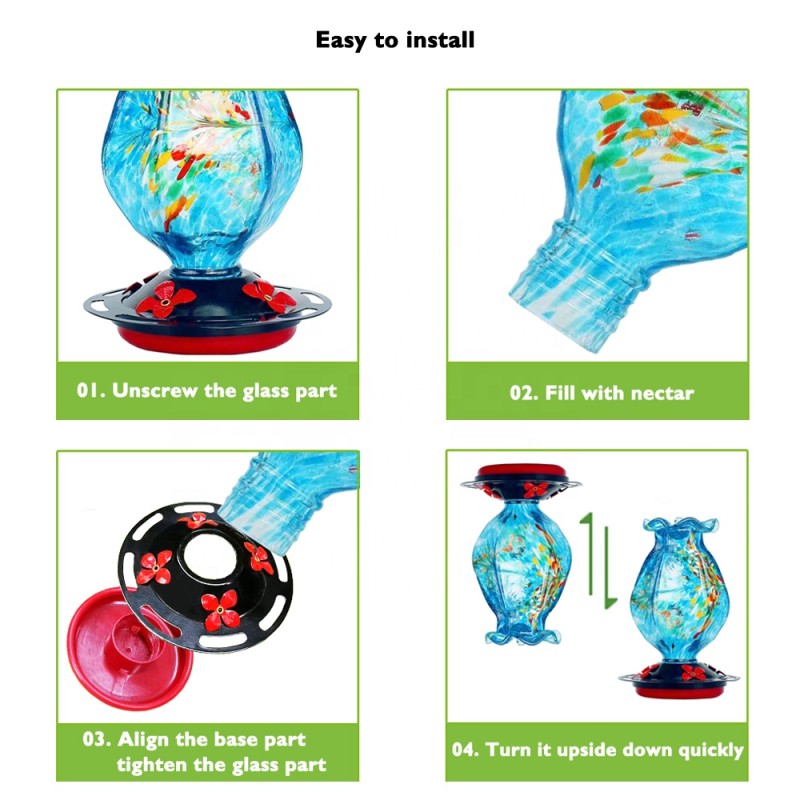 Easy to install

01. Unscrew the glass part

02. Fill with nectar

03. Align the base part tighten the glass part

04. Turn it upside down quickly