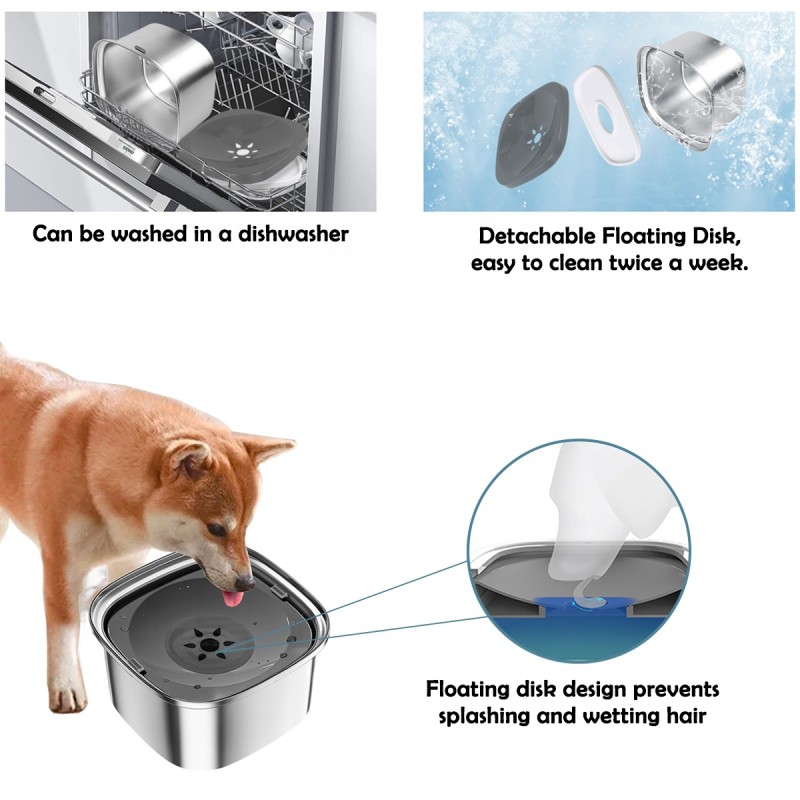 Can be washed in a dishwasher

Detachable Floating Disk, easy to clean twice a week.

Floating disk design prevents splashing and wetting hair