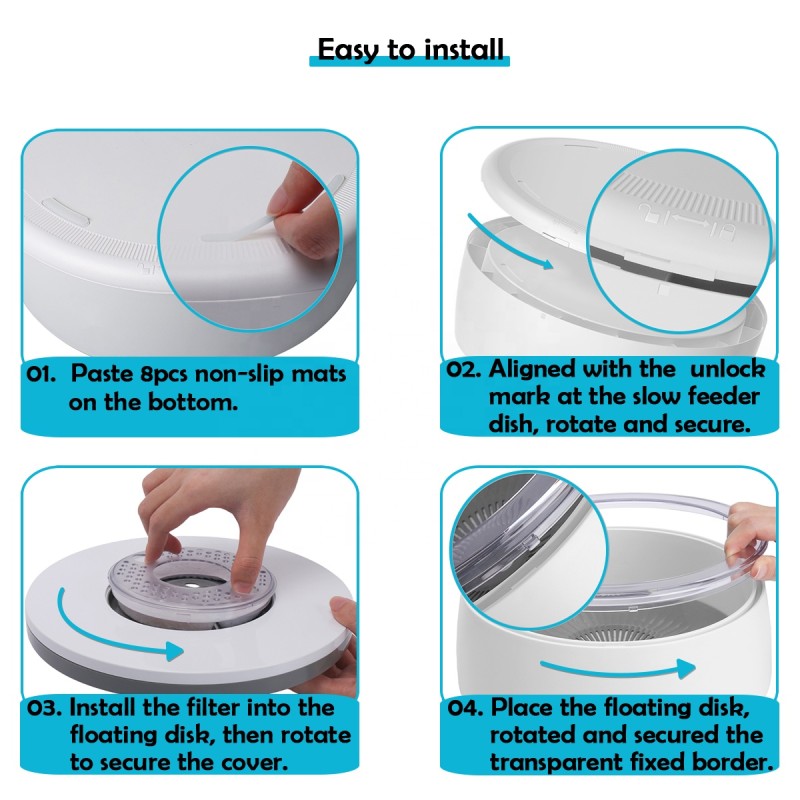 Easy to install

01. Paste 8pcs non-slip mats on the bottom.

02. Aligned with the unlock mark at the slow feeder dish, rotate and secure.

03. Install the filter into the floating disk, then rotate to secure the cover.

04. Place the floating disk, rotated and secured the transparent fixed border.