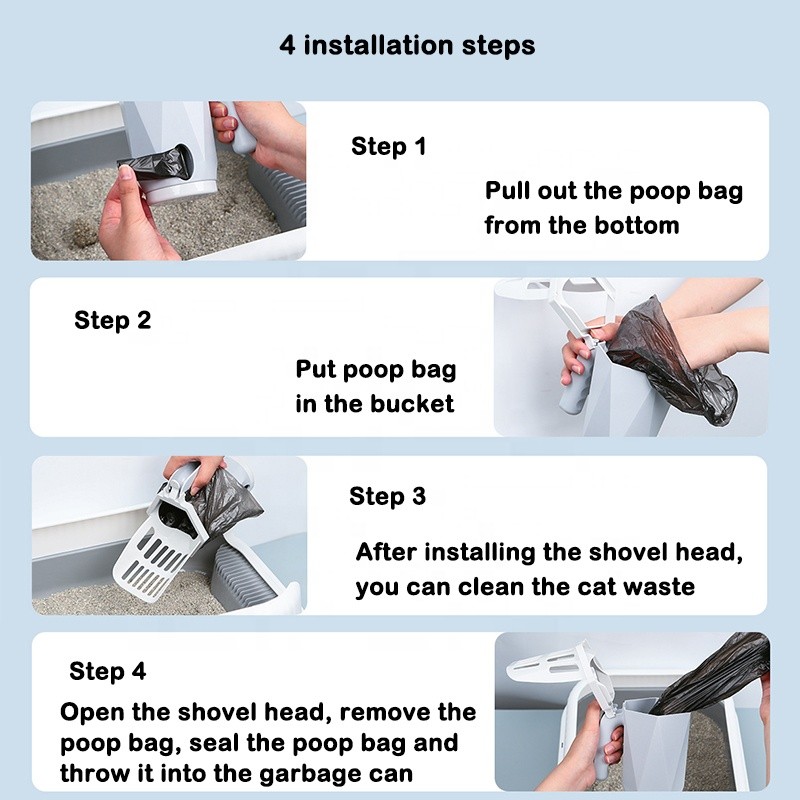 4 installation steps

Step 1

Pull out the poop bag from the bottom

Step 2

Put poop bag in the bucket

Step 3

After installing the shovel head, you can clean the cat waste

Step 4

Open the shovel head, remove the poop bag, seal the poop bag and throw it into the garbage can