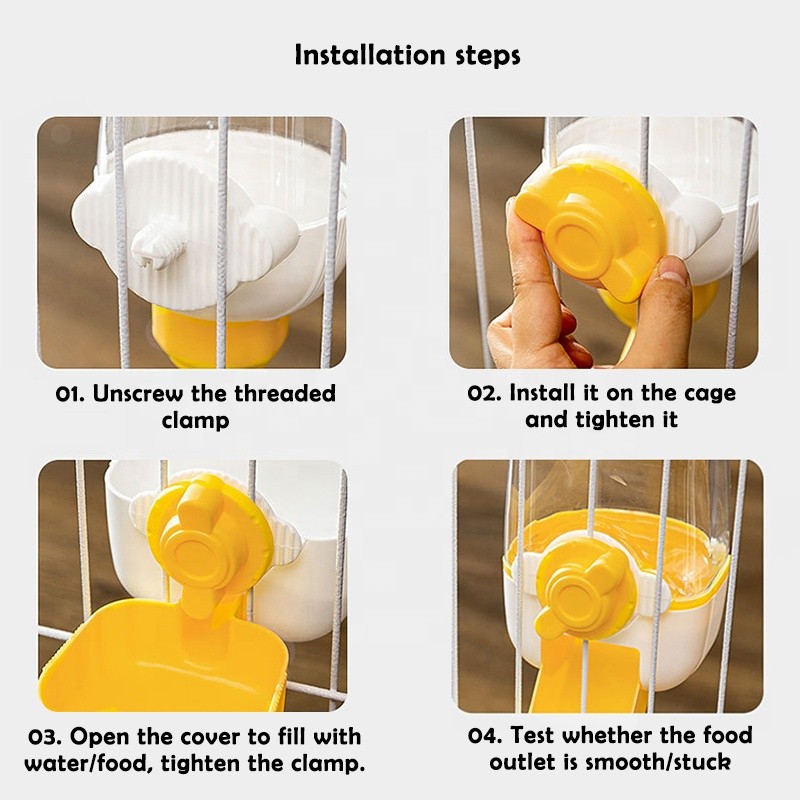 Installation steps

01. Unscrew the threaded clamp

02. Install it on the cage and tighten it

03. Open the cover to fill with water/food, tighten the clamp.

04. Test whether the food outlet is smooth/stuck