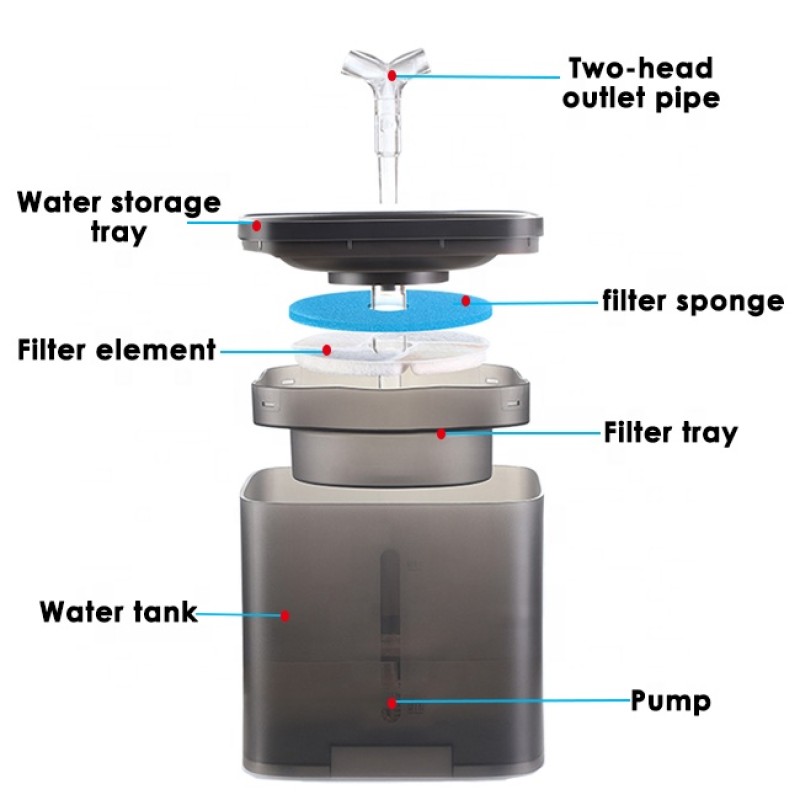 Two-head outlet pipe

Water storage tray

filter sponge

Filter element

Filter tray

Water tank

Pump