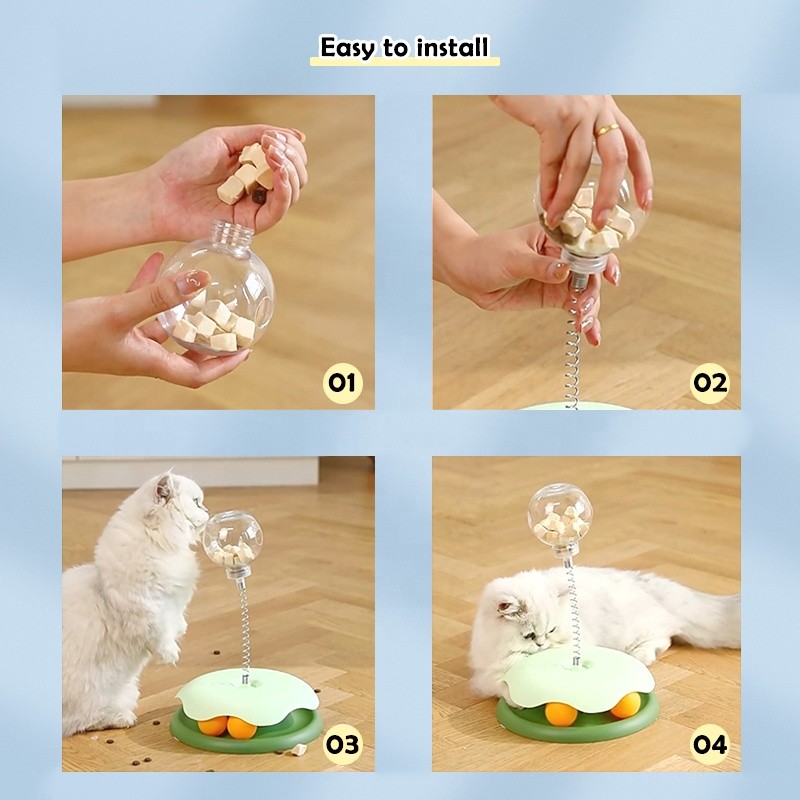 Easy to install

01

02

03

04