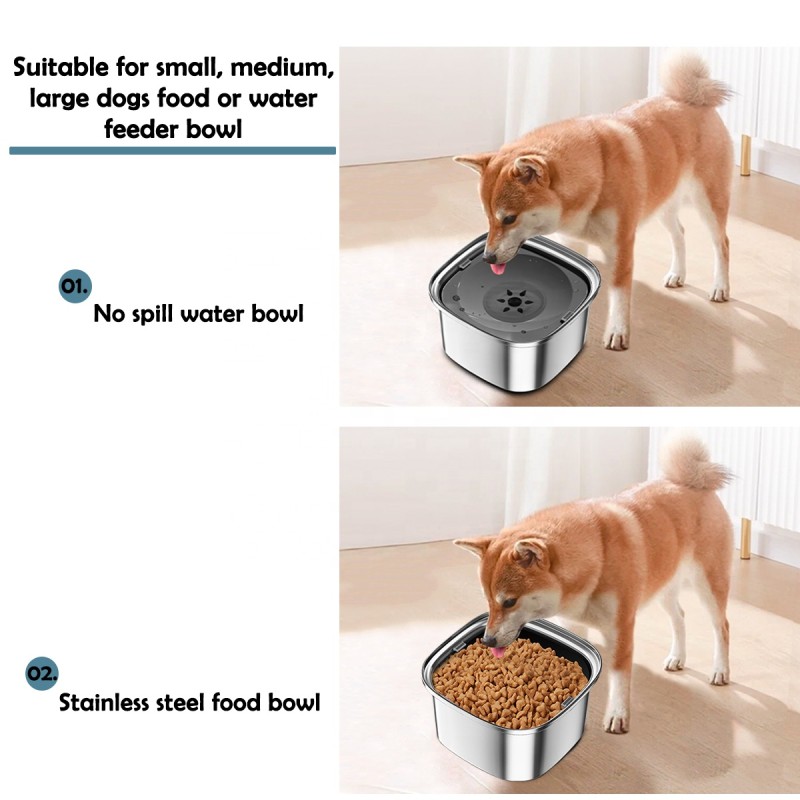 Suitable for small, medium, large dogs food or water feeder bowl

01.
No spill water bowl

02.
Stainless steel food bowl