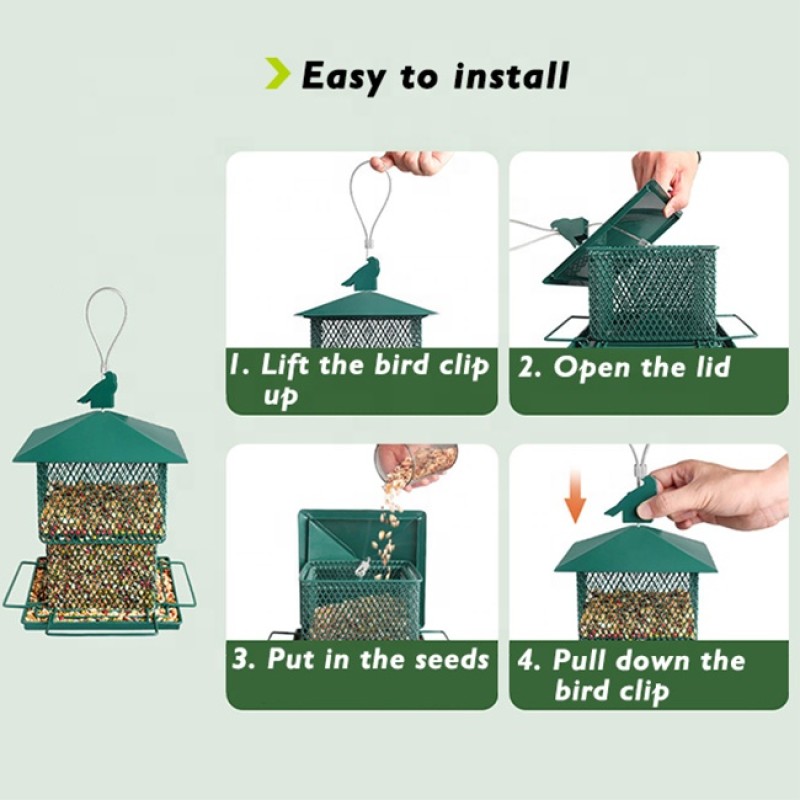 Easy to install

1. Lift the bird clip up

2. Open the lid

3. Put in the seeds

4. Pull down the bird clip