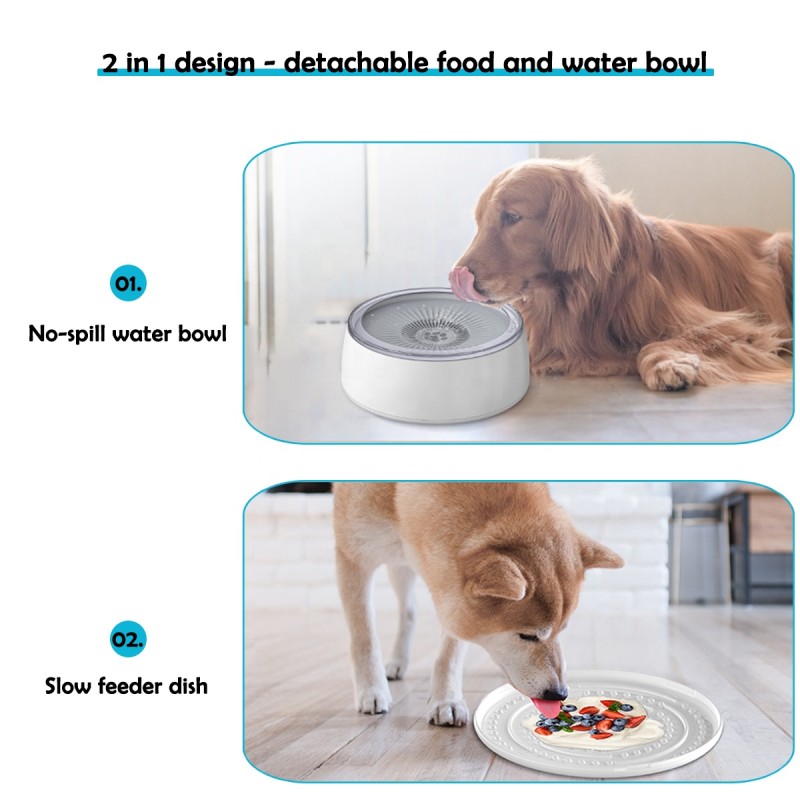 2 in 1 design - detachable food and water bowl

01.

No-spill water bowl

02.

Slow feeder dish