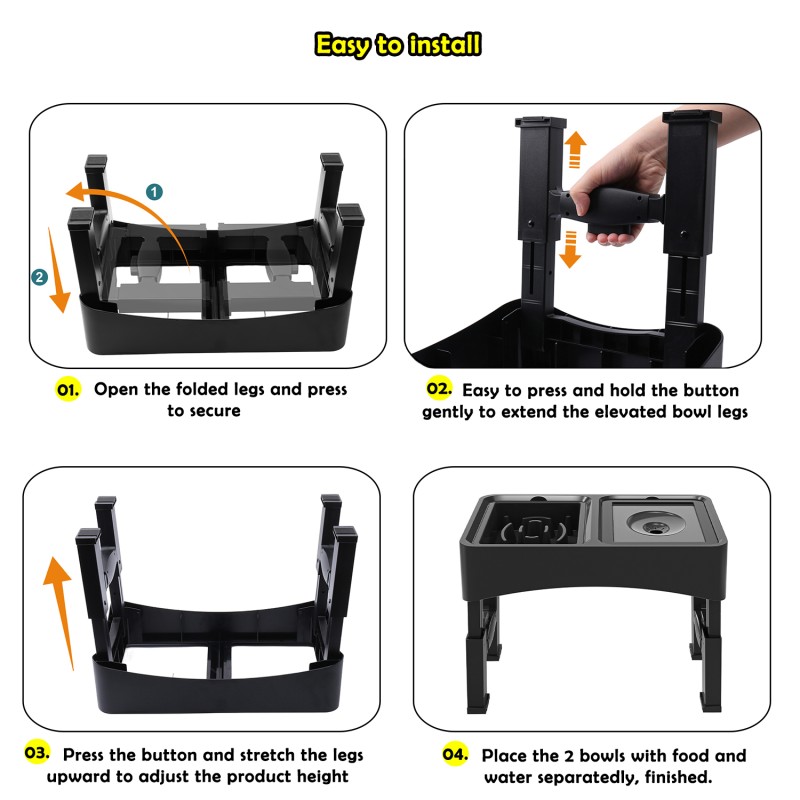 Easy to install

1

2

01. Open the folded legs and press to secure

02. Easy to press and hold the button gently to extend the elevated bowl legs

03. Press the button and stretch the legs upward to adjust the product height

04. Place the 2 bowls with food and water separately, finished.