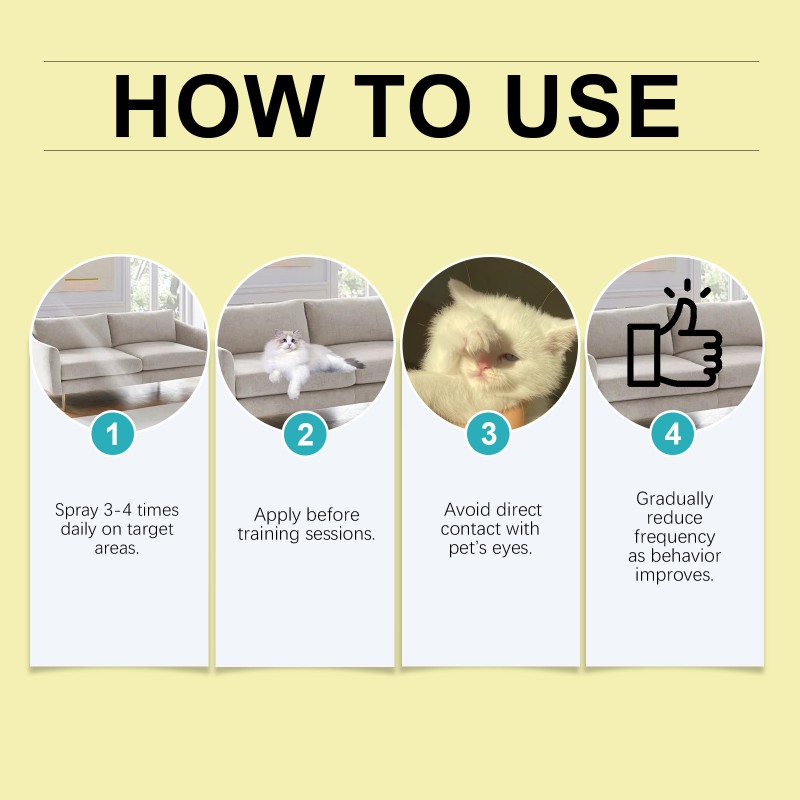 HOW TO USE

1

Spray 3-4 times daily on target areas.

2

Apply before training sessions.

3

Avoid direct contact with pet's eyes.

4

Gradually reduce frequency as behavior improves.