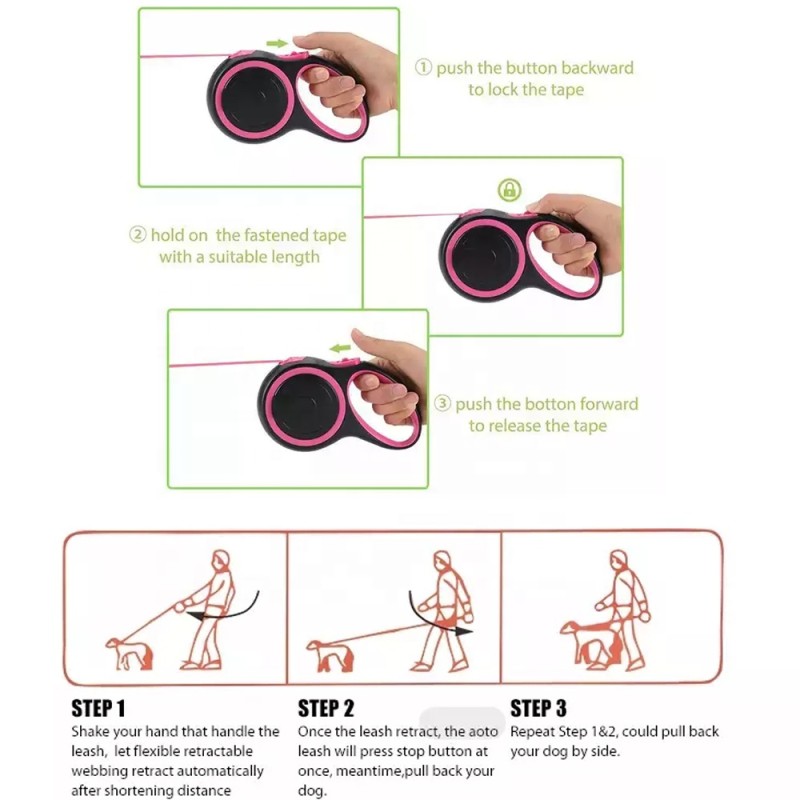 ① push the button backward to lock the tape

② hold on the fastened tape with a suitable length

③ push the botton forward to release the tape

STEP 1
Shake your hand that handle the leash, let flexible retractable webbing retract automatically after shortening distance

STEP 2
Once the leash retract, the aoto leash will press stop button at once, meantime,pull back your dog.

STEP 3
Repeat Step 1&2, could pull back your dog by side.