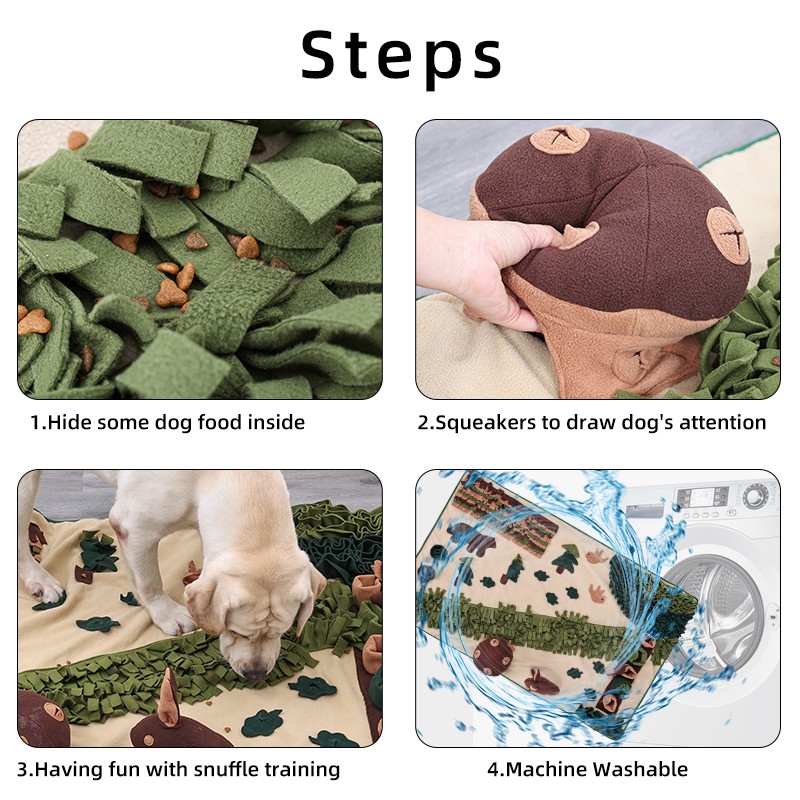 Steps

1.Hide some dog food inside

2.Squeakers to draw dog's attention

3.Having fun with snuffle training

4.Machine Washable