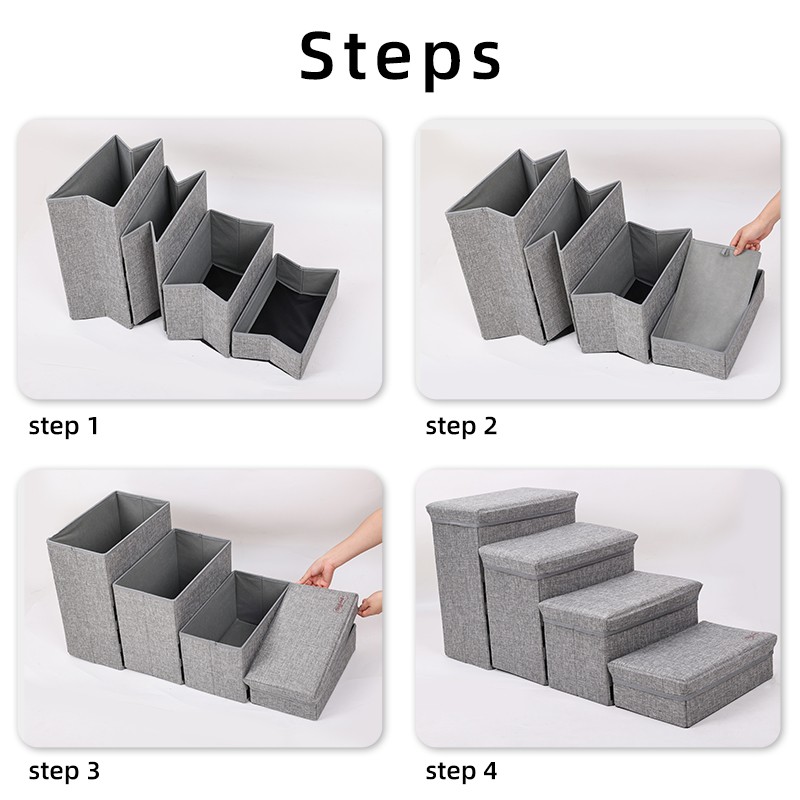 Steps

step 1

step 2

step 3

step 4