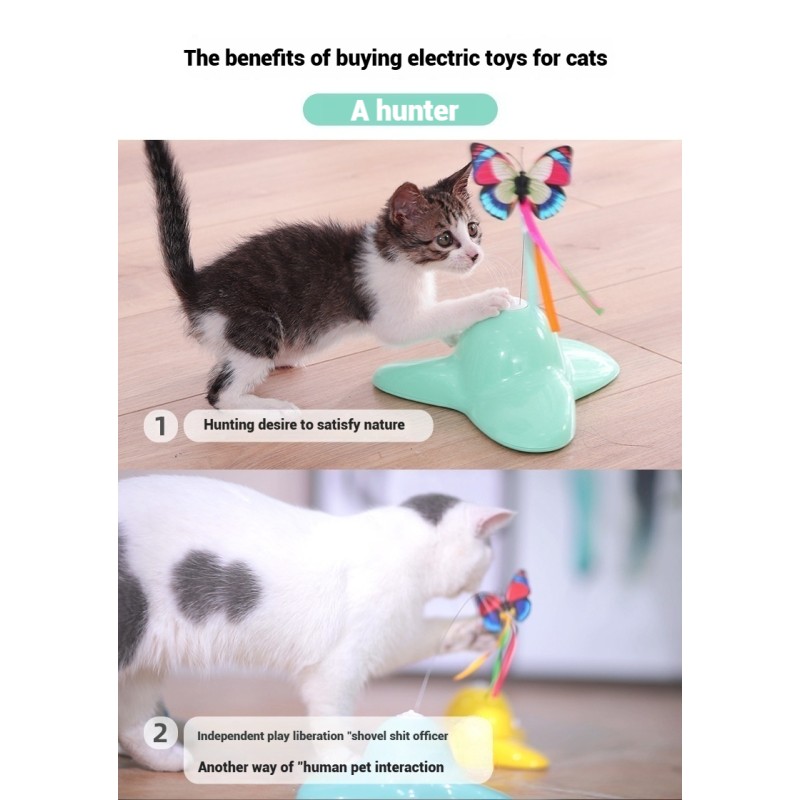 The benefits of buying electric toys for cats

A hunter

1 Hunting desire to satisfy nature

2 Independent play liberation "shovel shit officer

Another way of "human pet interaction