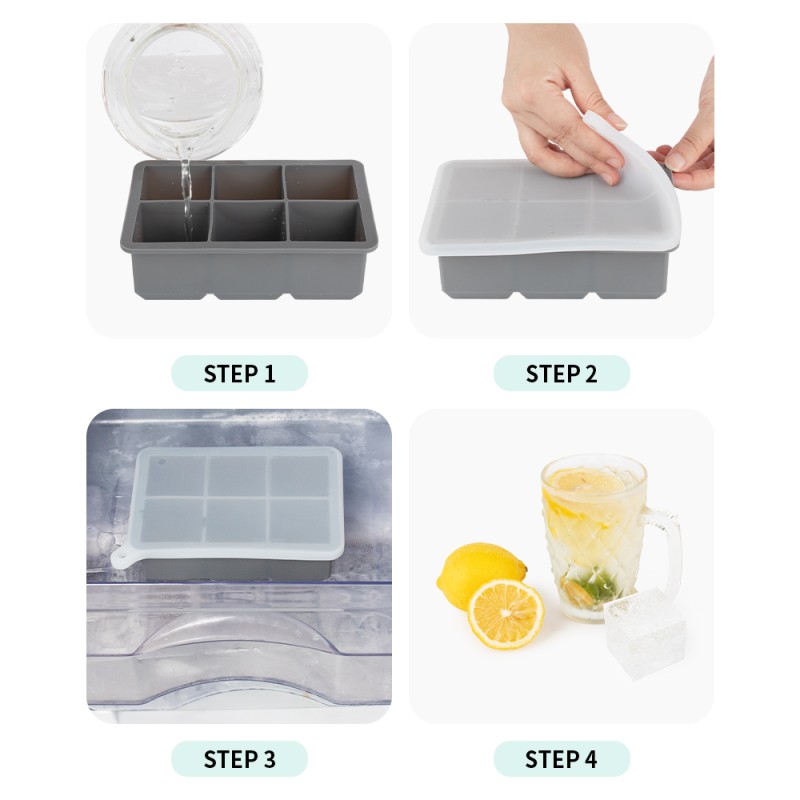 STEP 1

STEP 2

STEP 3

STEP 4